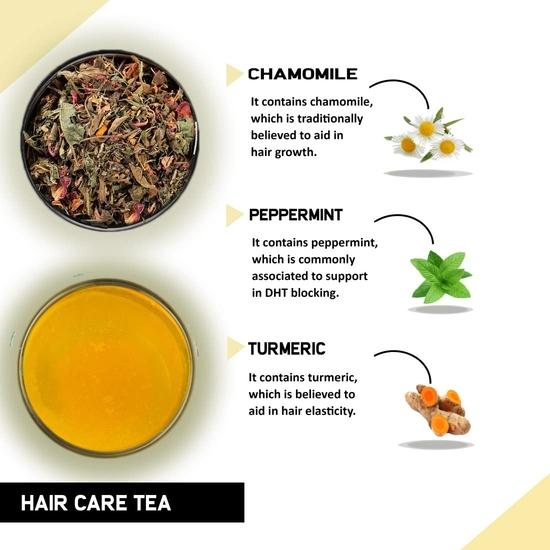 CHAMOMILE

It contains chamomile, which is traditionally believed to aid in hair growth.

PEPPERMINT

It contains peppermint, which is commonly associated to support in DHT blocking.

TURMERIC

It contains turmeric, which is believed to aid in hair elasticity.

HAIR CARE TEA