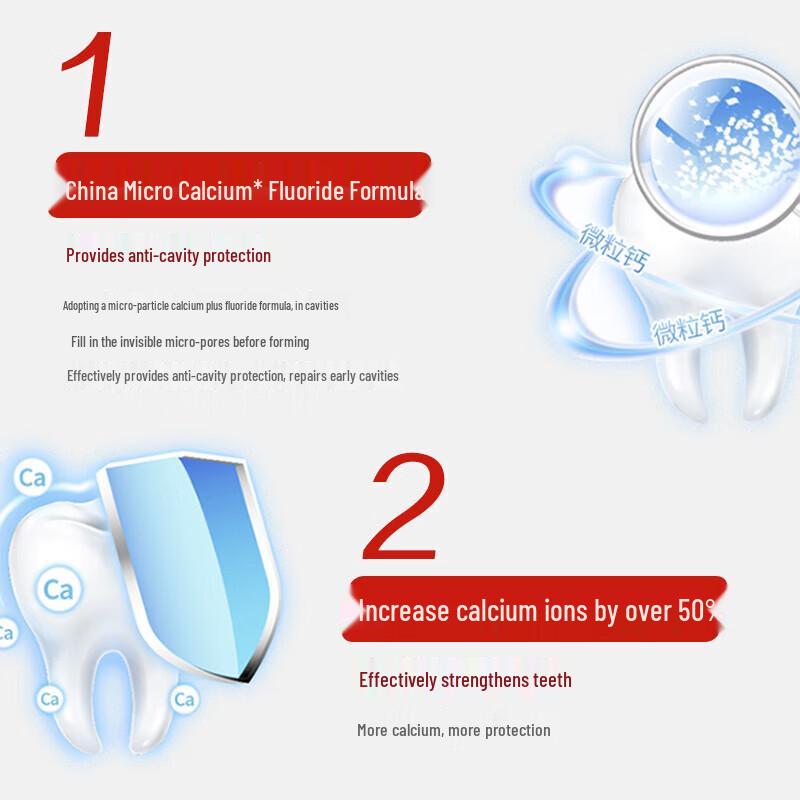 1

China Micro Calcium* Fluoride Formula

Provides anti-cavity protection

Adopting a micro-particle calcium plus fluoride formula, in cavities

Fill in the invisible micro-pores before forming

Effectively provides anti-cavity protection, repairs early cavities

微粒钙

微粒钙

Ca

Ca

Ca

Ca

Ca

2

Increase calcium ions by over 50%

Effectively strengthens teeth

More calcium, more protection