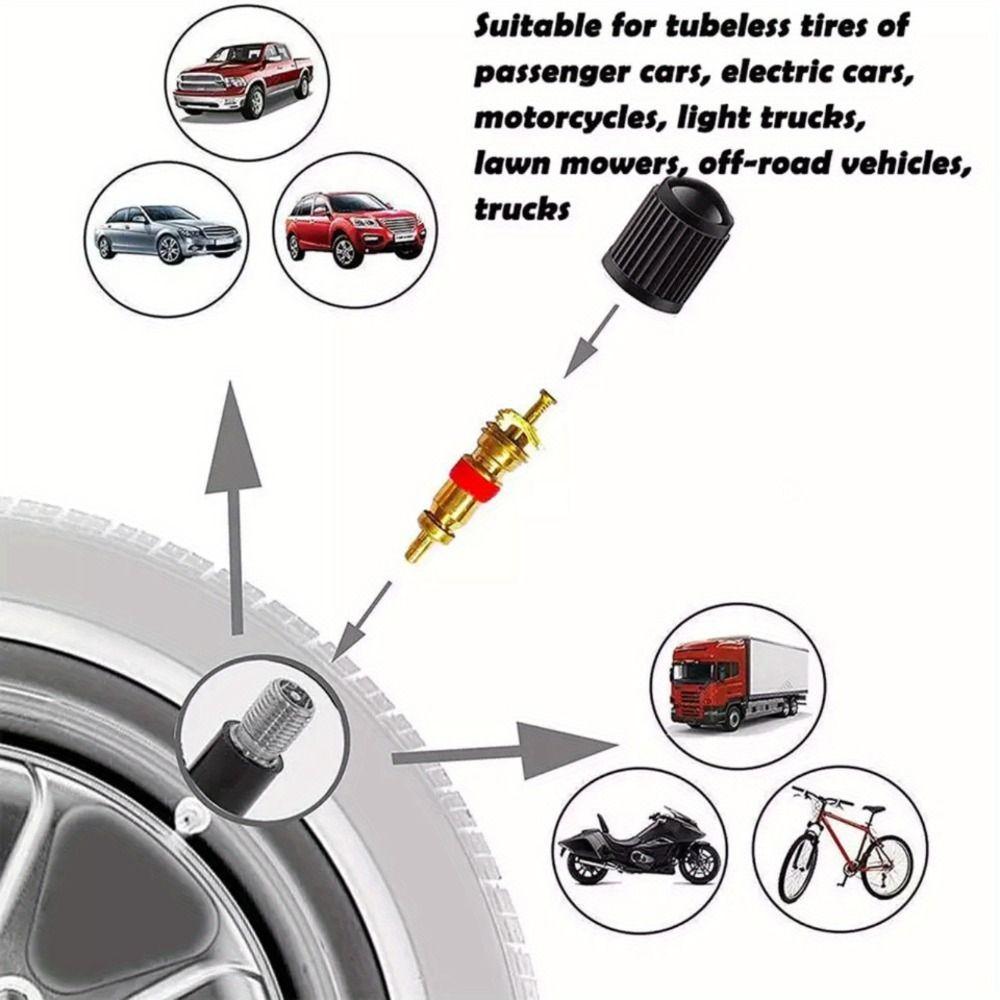 Suitable for tubeless tires of passenger cars, electric cars, motorcycles, light trucks, lawn mowers, off-road vehicles, trucks