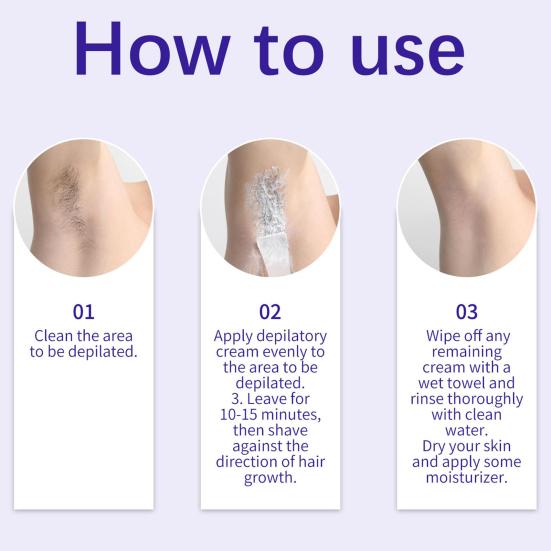 How to use

01
Clean the area to be depilated.

02
Apply depilatory cream evenly to the area to be depilated.
3. Leave for 10-15 minutes, then shave against the direction of hair growth.

03
Wipe off any remaining cream with a wet towel and rinse thoroughly with clean water.
Dry your skin and apply some moisturizer.