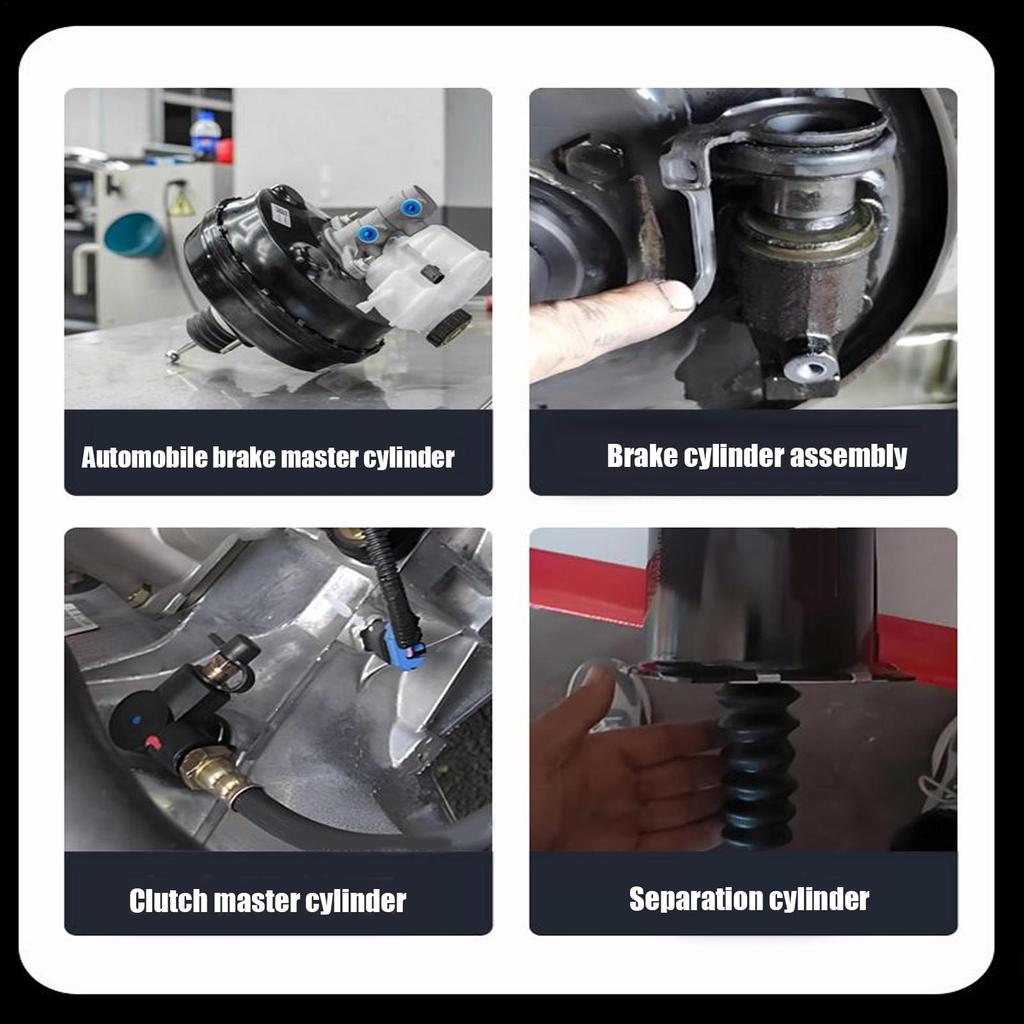 Automobile brake master cylinder

Brake cylinder assembly

Clutch master cylinder

Separation cylinder