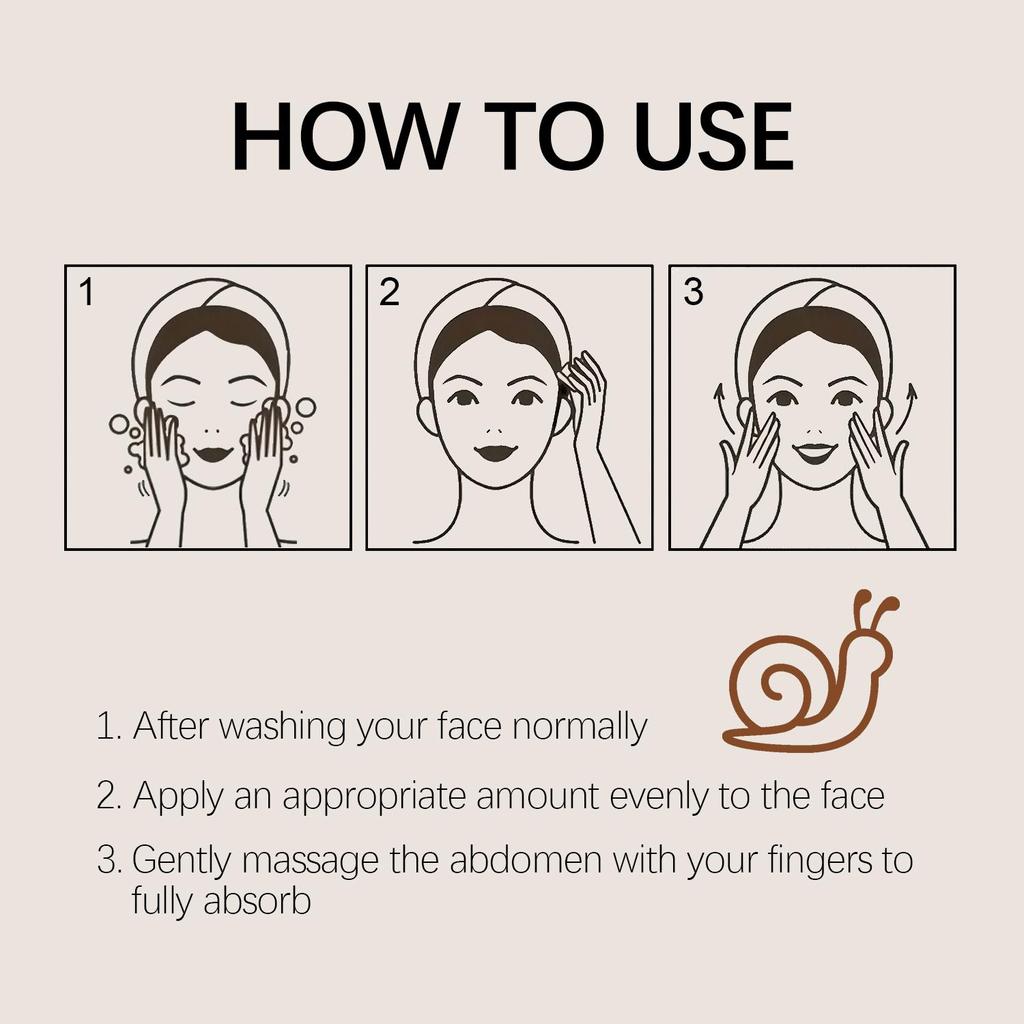 HOW TO USE

1

2

3

1. After washing your face normally

2. Apply an appropriate amount evenly to the face

3. Gently massage the abdomen with your fingers to fully absorb