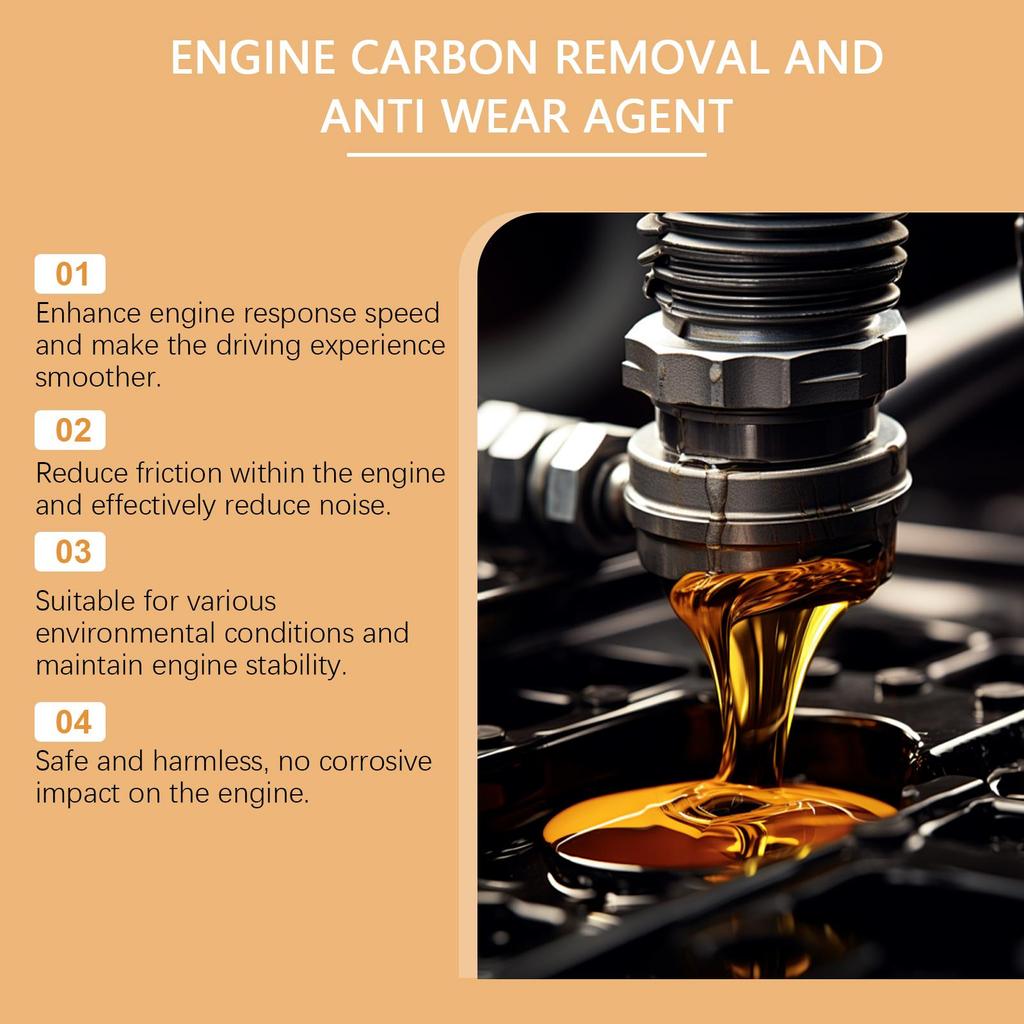 ENGINE CARBON REMOVAL AND ANTI WEAR AGENT

01
Enhance engine response speed and make the driving experience smoother.

02
Reduce friction within the engine and effectively reduce noise.

03
Suitable for various environmental conditions and maintain engine stability.

04
Safe and harmless, no corrosive impact on the engine.