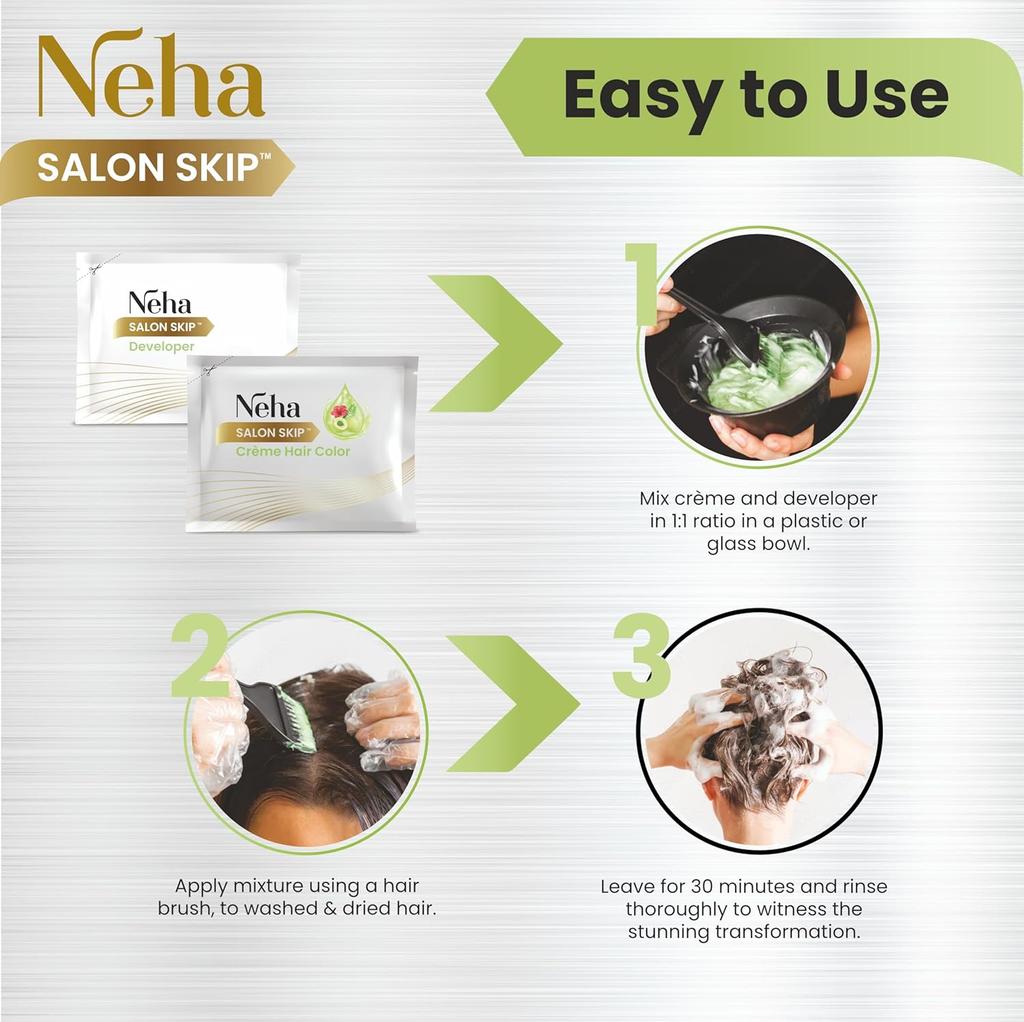 Neha
SALON SKIP™

Easy to Use

Neha
SALON SKIP™
Developer

Neha
SALON SKIP™
Crème Hair Color

1
Mix crème and developer in 1:1 ratio in a plastic or glass bowl.

2
Apply mixture using a hair brush, to washed & dried hair.

3
Leave for 30 minutes and rinse thoroughly to witness the stunning transformation.