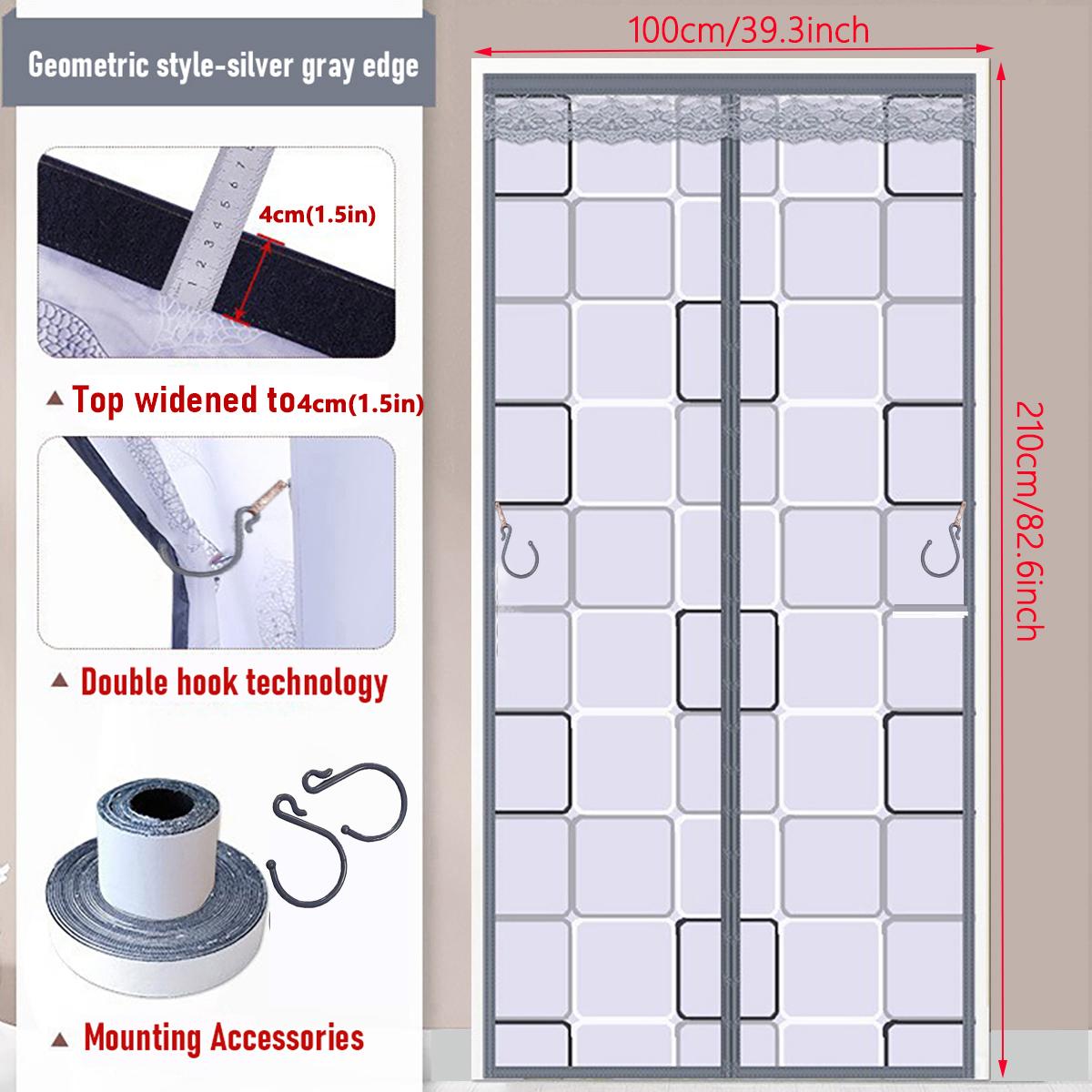 Geometric style-silver gray edge

4cm(1.5in)

▲ Top widened to4cm(1.5in)

▲ Double hook technology

▲ Mounting Accessories

100cm/39.3inch

210cm/82.6inch