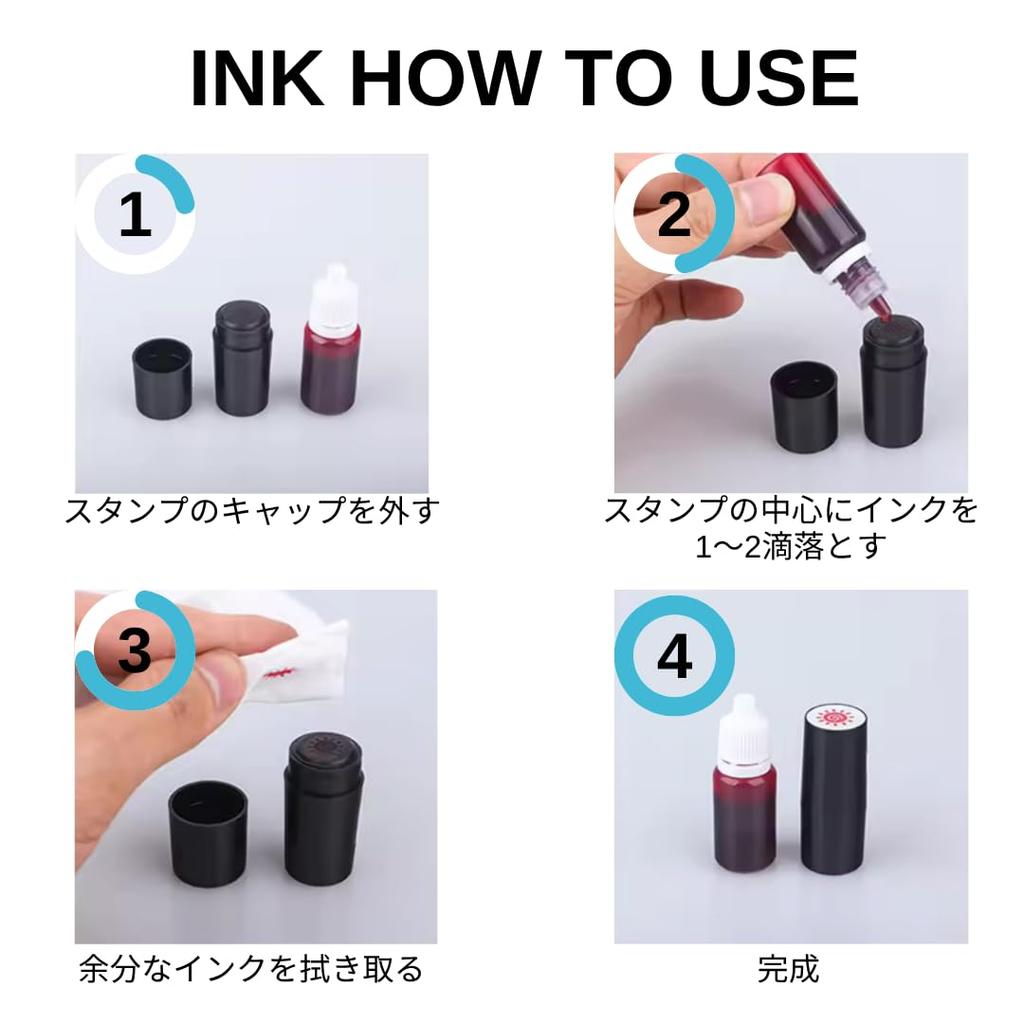 INK HOW TO USE

1

スタンプのキャップを外す

2

スタンプの中心にインクを1〜2滴落とす

3

余分なインクを拭き取る

4

完成