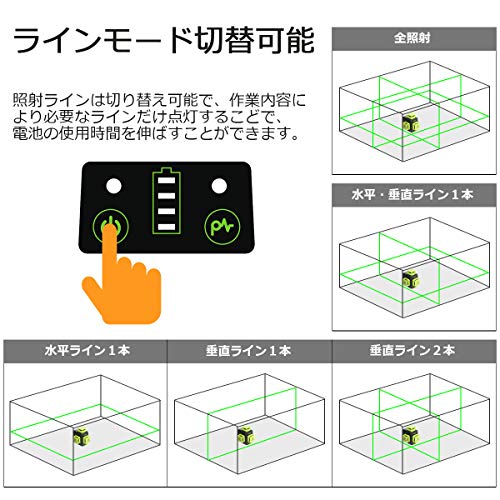 ラインモード切替可能

照射ラインは切り替え可能で、作業内容により必要なラインだけ点灯するこどで、電池の使用時間を伸ばすことができます。

全照射

水平・垂直ライン１本

水平ライン１本

垂直ライン１本

垂直ライン２本