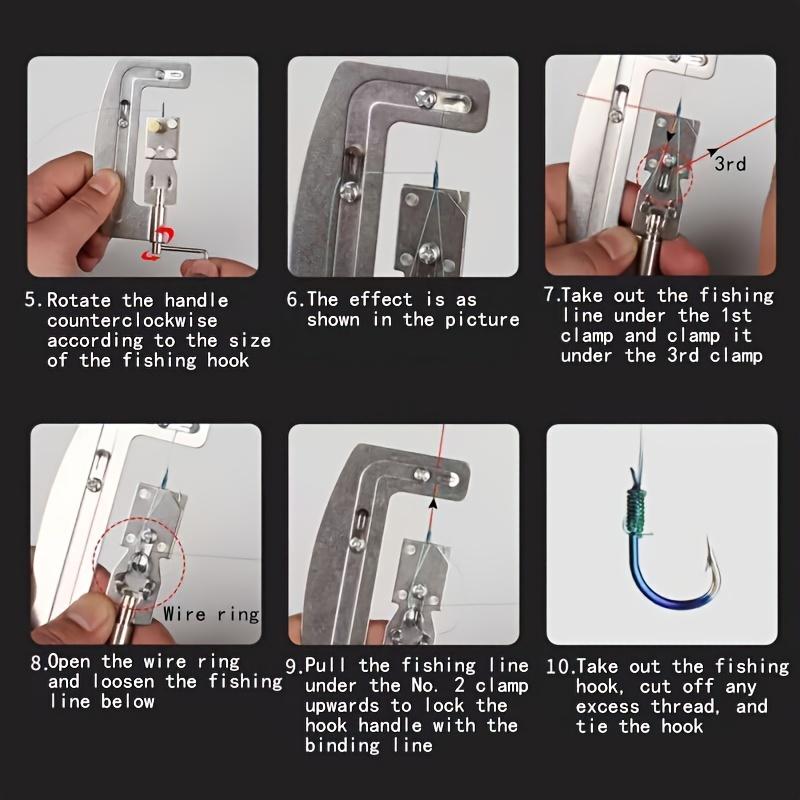 5.Rotate the handle counterclockwise according to the size of the fishing hook

6.The effect is as shown in the picture

3rd

7.Take out the fishing line under the 1st clamp and clamp it under the 3rd clamp

Wire ring

8.Open the wire ring and loosen the fishing line below

9.Pull the fishing line under the No. 2 clamp upwards to lock the hook handle with the binding line

10.Take out the fishing hook, cut off any excess thread, and tie the hook