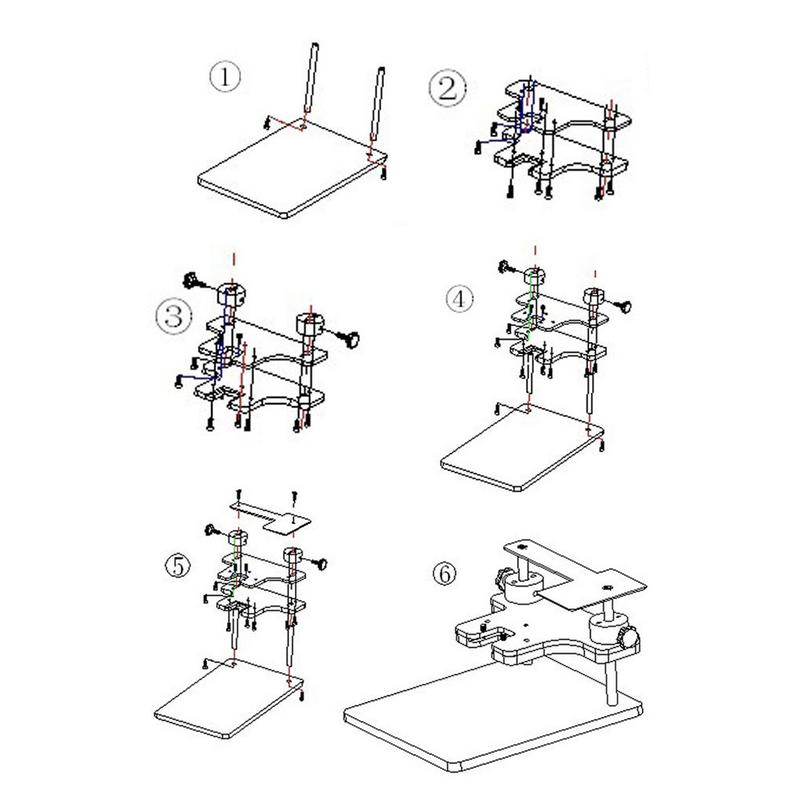 ①

②

③

④

⑤

⑥