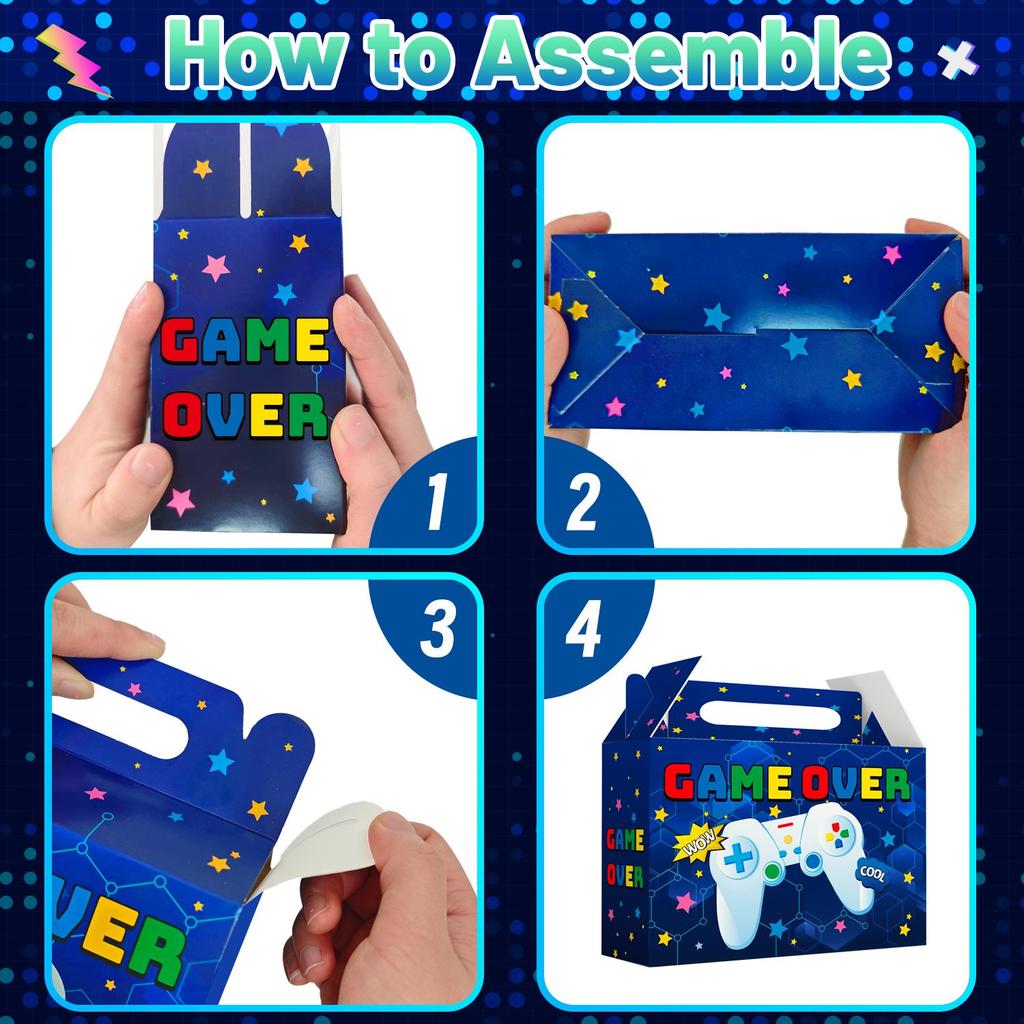 How to Assemble

GAME OVER

1

2

3

VER

4

GAME OVER

GAME OVER

WOW

COOL