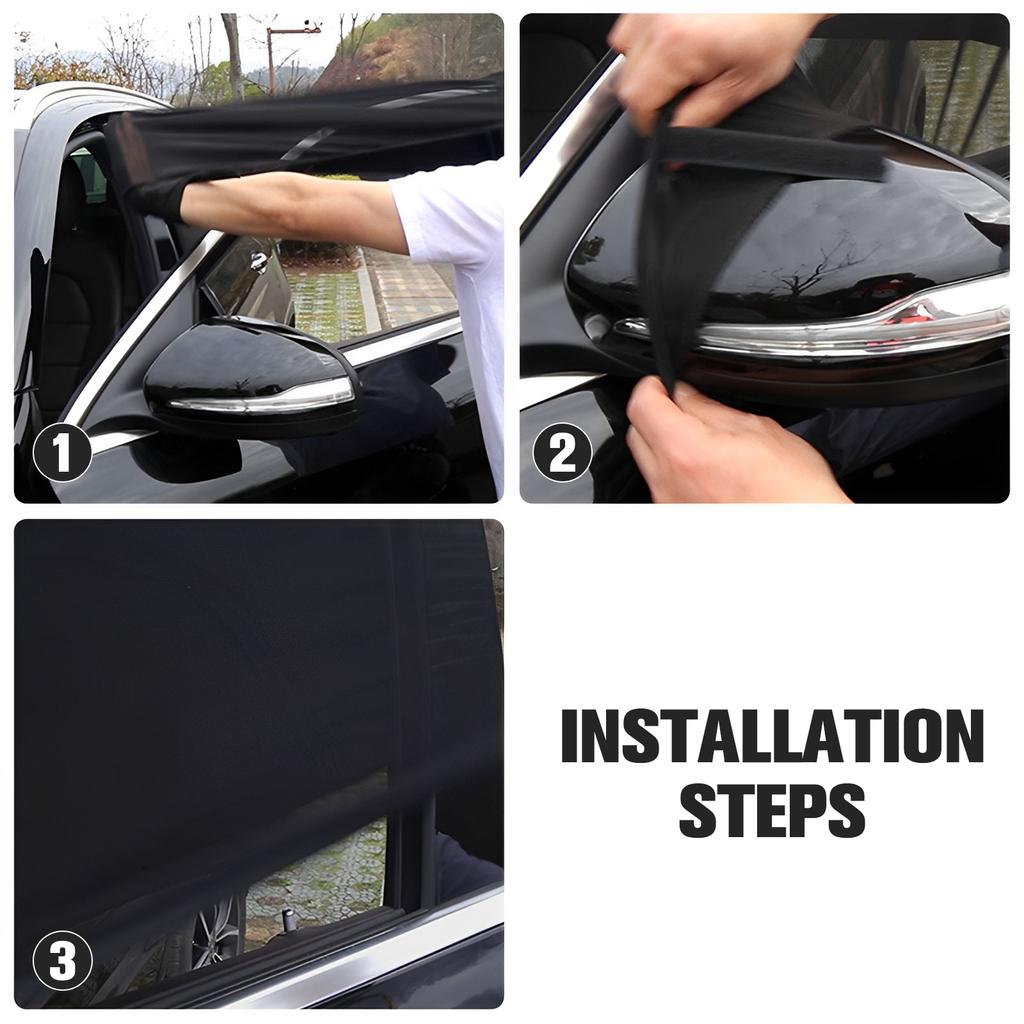 1

2

3

INSTALLATION STEPS