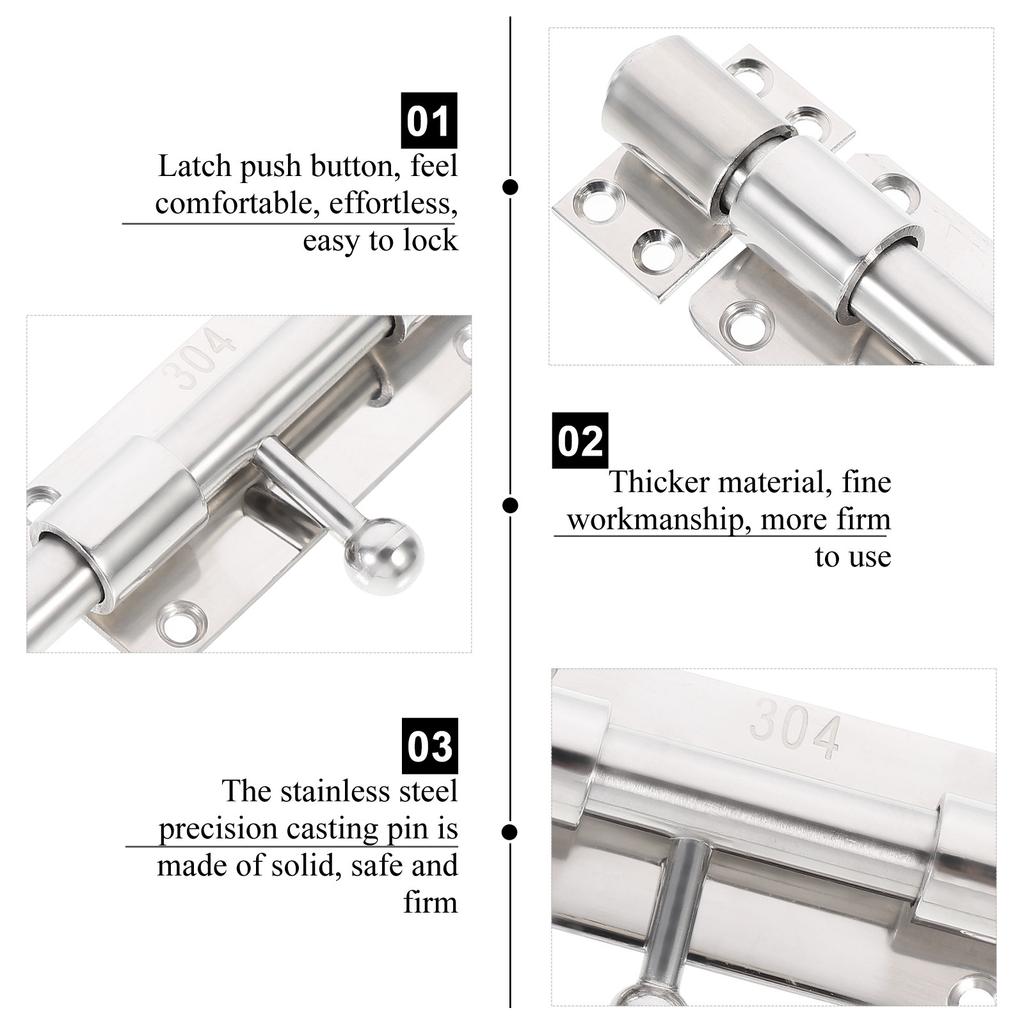 01
Latch push button, feel comfortable, effortless, easy to lock

304

02
Thicker material, fine workmanship, more firm to use

03
The stainless steel precision casting pin is made of solid, safe and firm

304