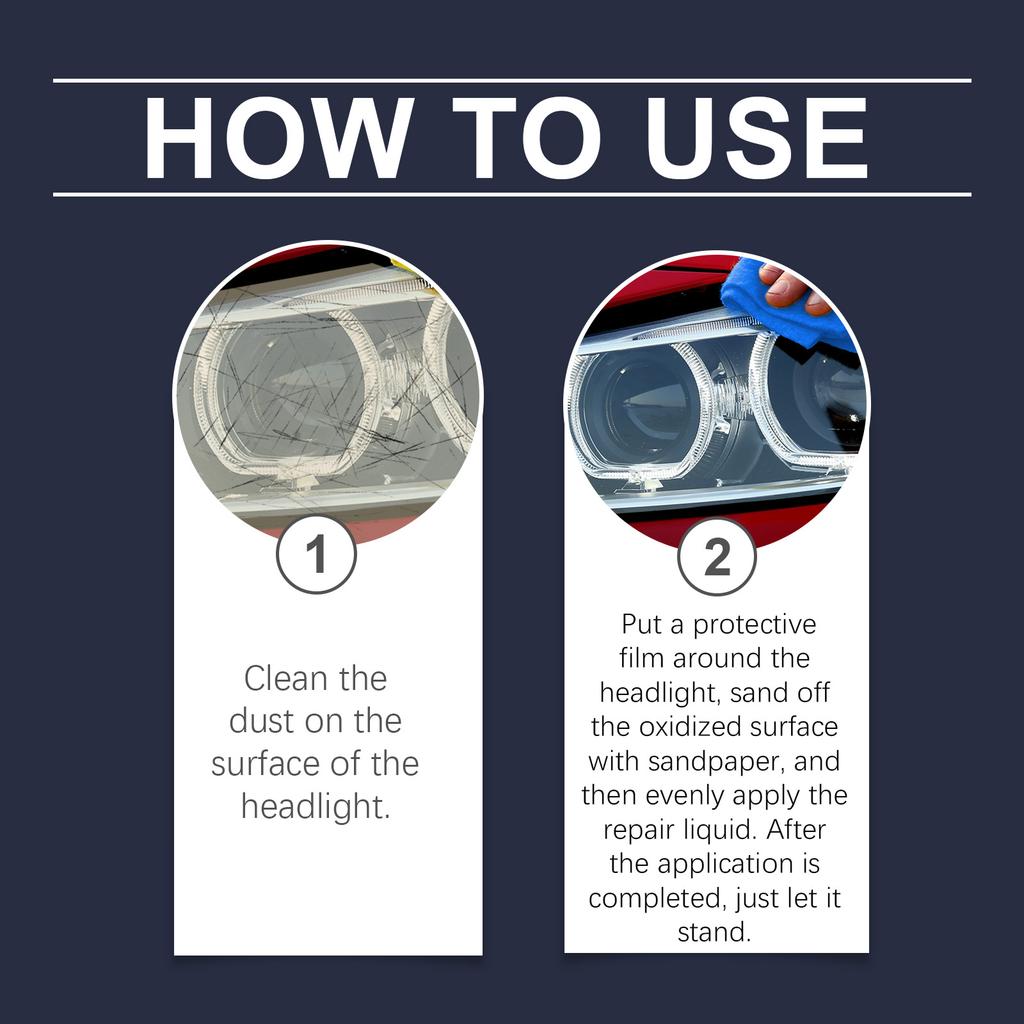 HOW TO USE

1

Clean the dust on the surface of the headlight.

2

Put a protective film around the headlight, sand off the oxidized surface with sandpaper, and then evenly apply the repair liquid. After the application is completed, just let it stand.