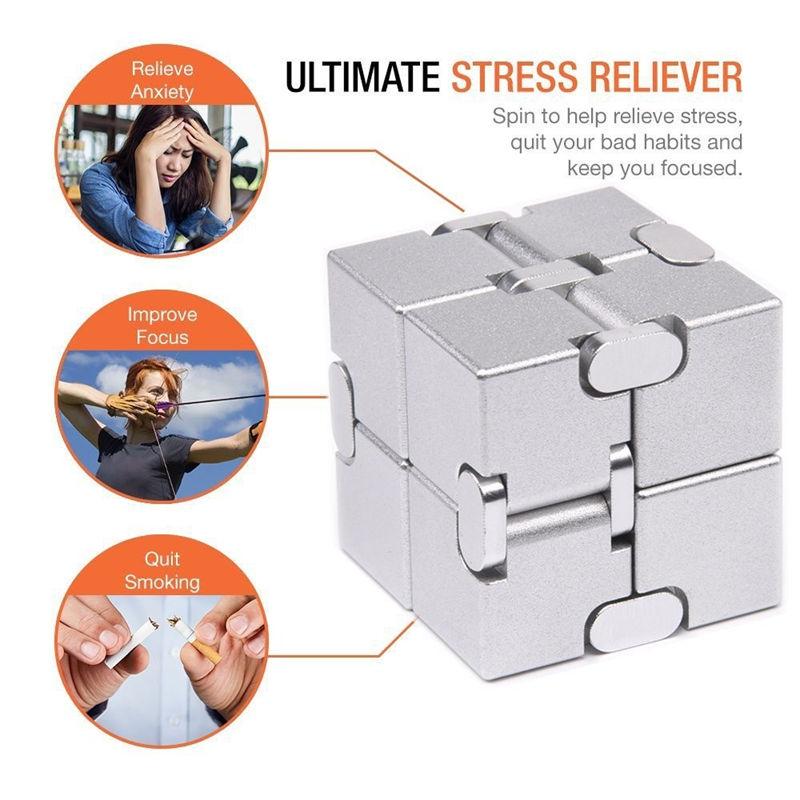 ULTIMATE STRESS RELIEVER

Spin to help relieve stress, quit your bad habits and keep you focused.

Relieve Anxiety

Improve Focus

Quit Smoking