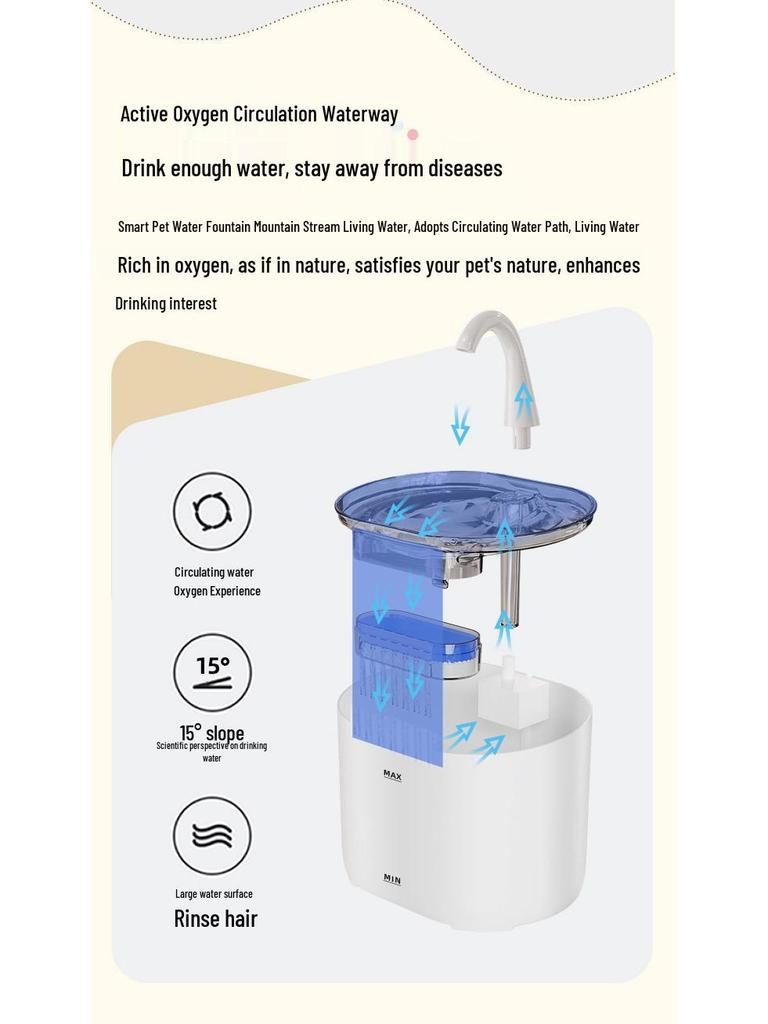 Active Oxygen Circulation Waterway

Drink enough water, stay away from diseases

Smart Pet Water Fountain Mountain Stream Living Water, Adopts Circulating Water Path, Living Water

Rich in oxygen, as if in nature, satisfies your pet's nature, enhances

Drinking interest

Circulating water
Oxygen Experience

15°

15° slope
Scientific perspective on drinking water

Large water surface
Rinse hair

MAX

MIN