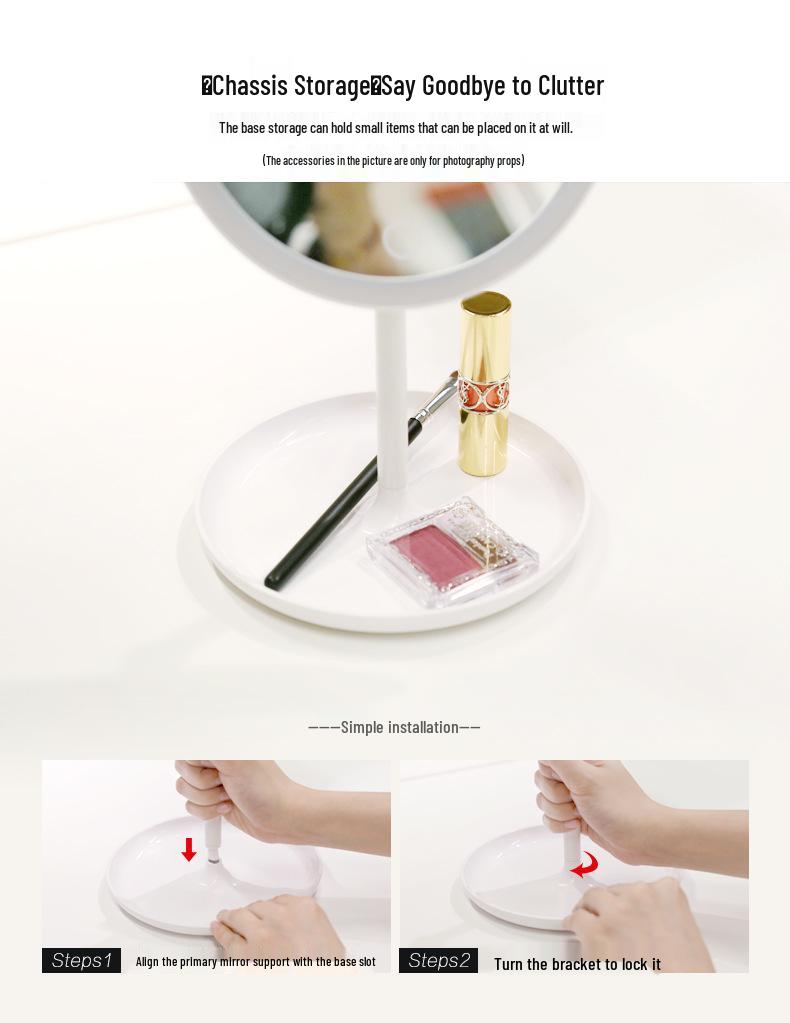 �Chassis Storage�Say Goodbye to Clutter

The base storage can hold small items that can be placed on it at will.

(The accessories in the picture are only for photography props)

———Simple installation——

Steps1 Align the primary mirror support with the base slot

Steps2 Turn the bracket to lock it