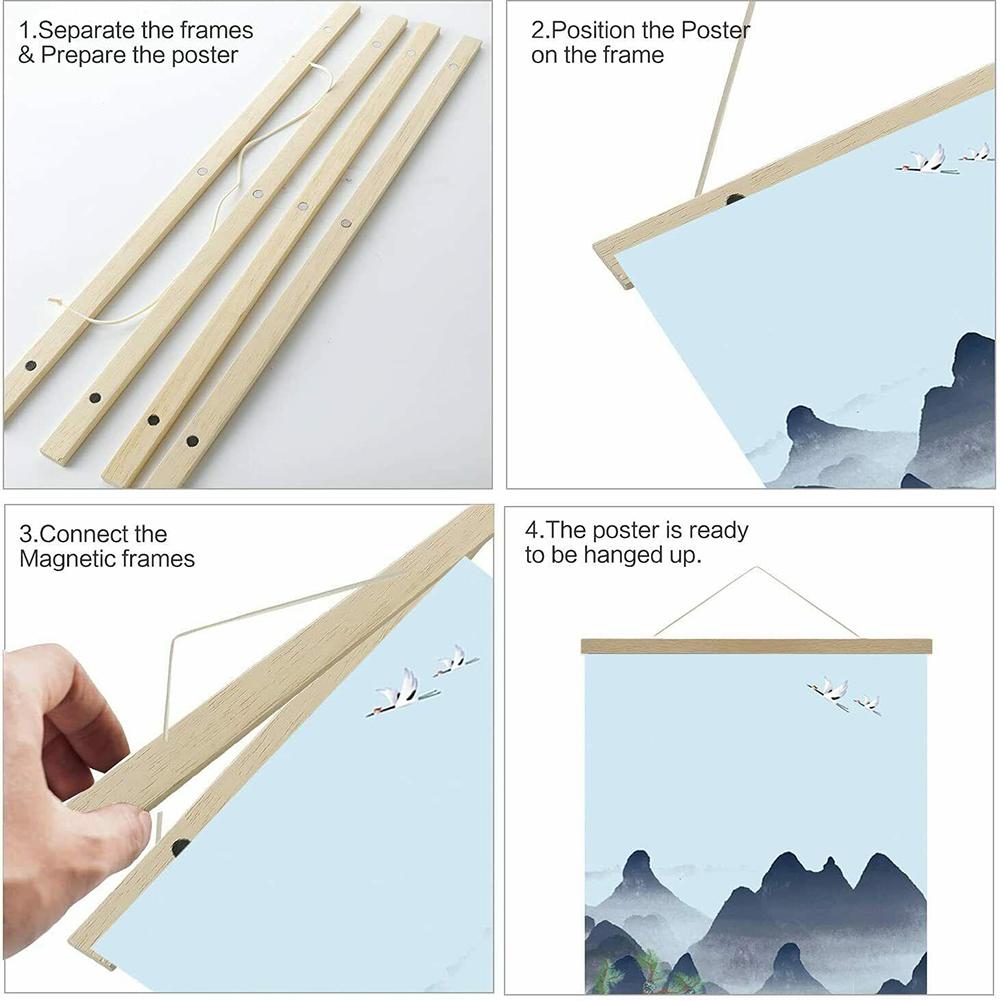 1.Separate the frames
& Prepare the poster

2.Position the Poster
on the frame

3.Connect the
Magnetic frames

4.The poster is ready
to be hanged up.