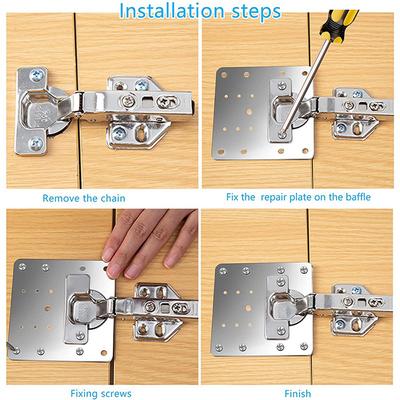 Installation steps

Remove the chain

Fix the repair plate on the baffle

Fixing screws

Finish