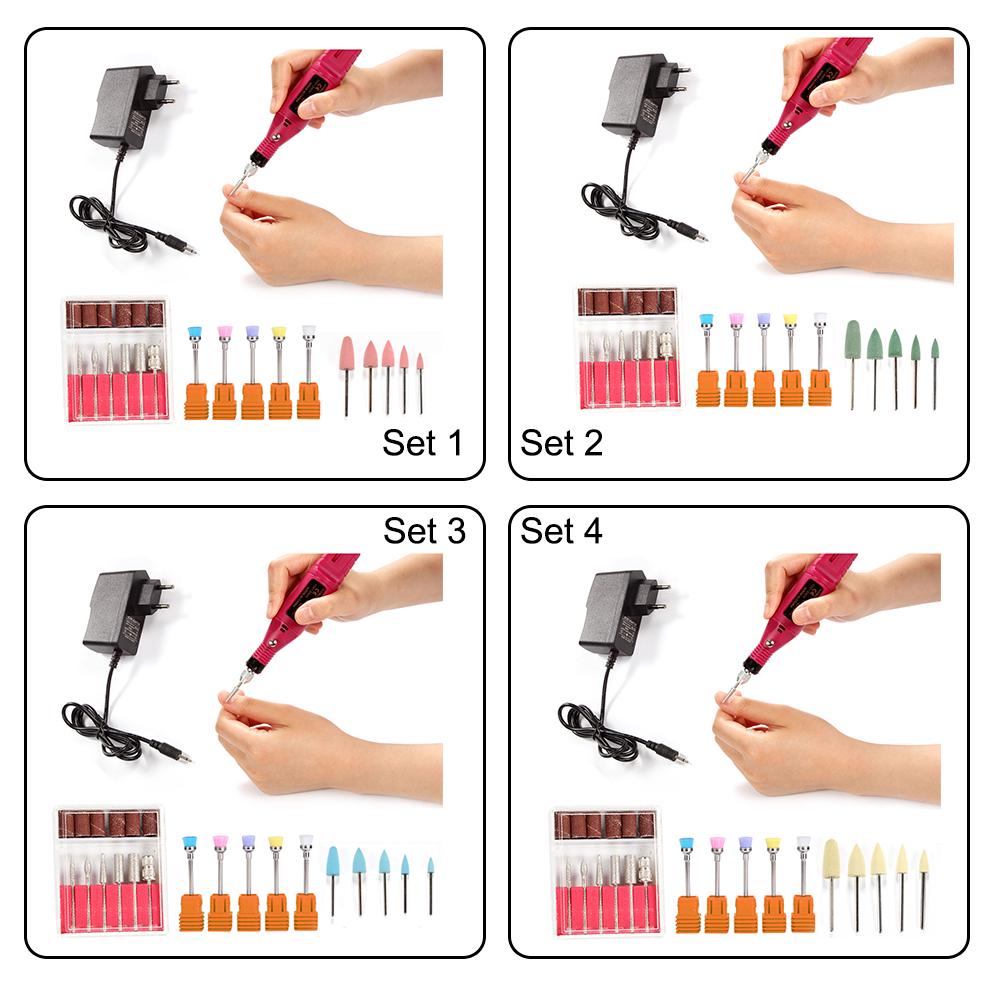 Set 1

Set 2

Set 3

Set 4