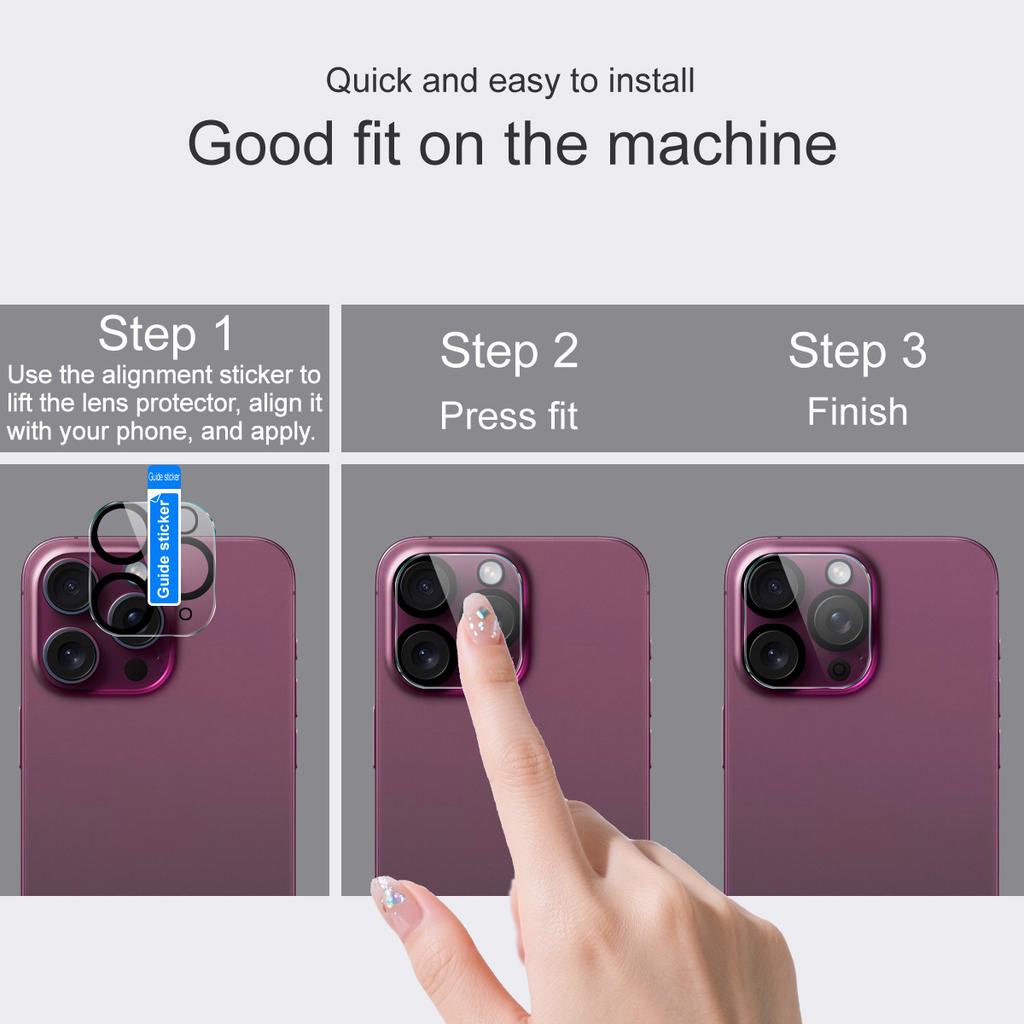 Quick and easy to install
Good fit on the machine

Step 1
Use the alignment sticker to lift the lens protector, align it with your phone, and apply.

Step 2
Press fit

Step 3
Finish

Guide sticker
Guide sticker