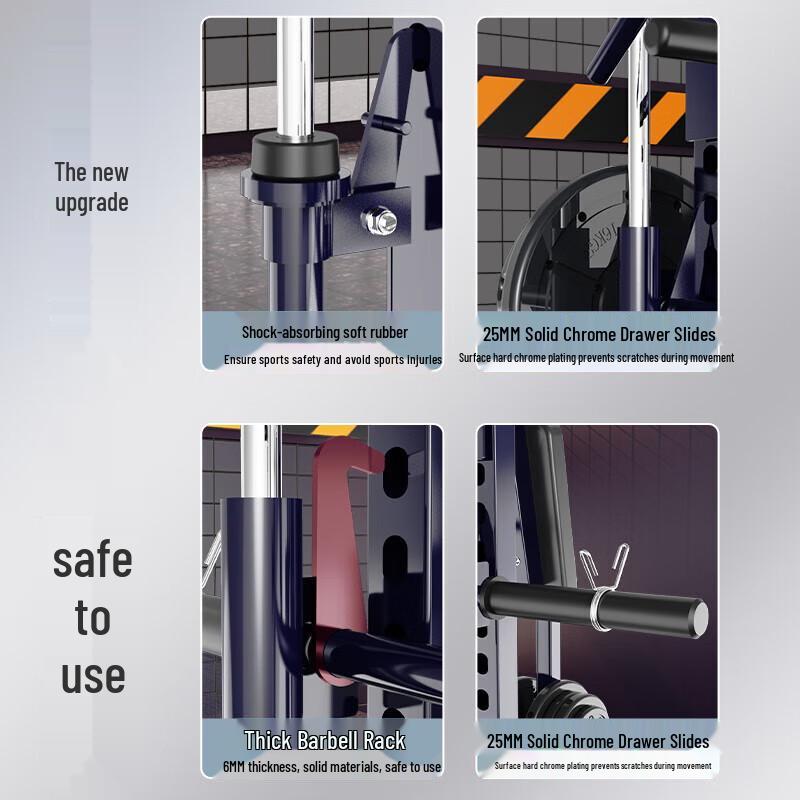 The new upgrade

Shock-absorbing soft rubber

Ensure sports safety and avoid sports injuries

25MM Solid Chrome Drawer Slides

Surface hard chrome plating prevents scratches during movement

safe to use

Thick Barbell Rack

6MM thickness, solid materials, safe to use

25MM Solid Chrome Drawer Slides

Surface hard chrome plating prevents scratches during movement