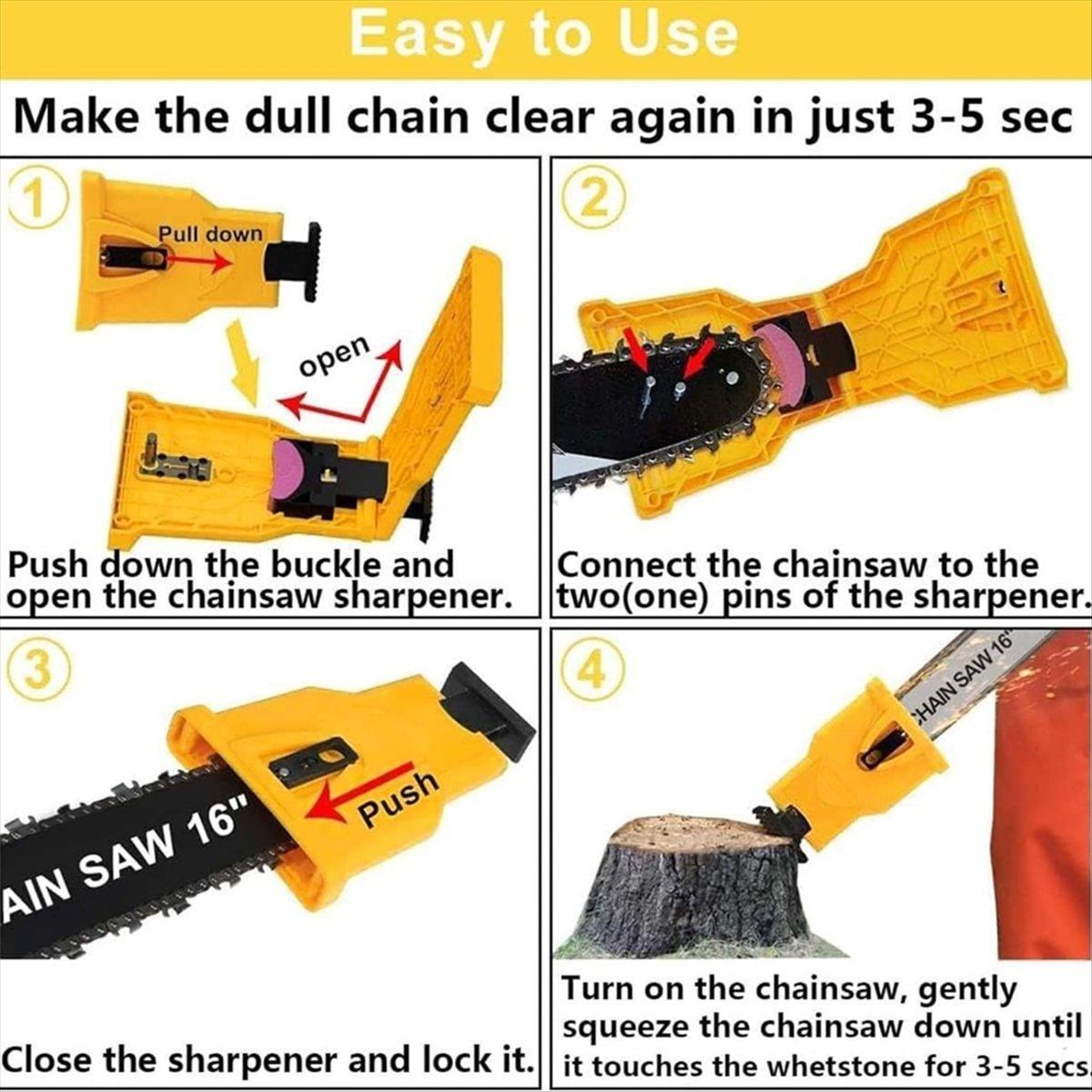 Easy to Use

Make the dull chain clear again in just 3-5 sec

1

Pull down

open

Push down the buckle and open the chainsaw sharpener.

2

Connect the chainsaw to the two(one) pins of the sharpener.

3

Push

AIN SAW 16"

Close the sharpener and lock it.

4

CHAIN SAW 16"

Turn on the chainsaw, gently squeeze the chainsaw down until it touches the whetstone for 3-5 secs.