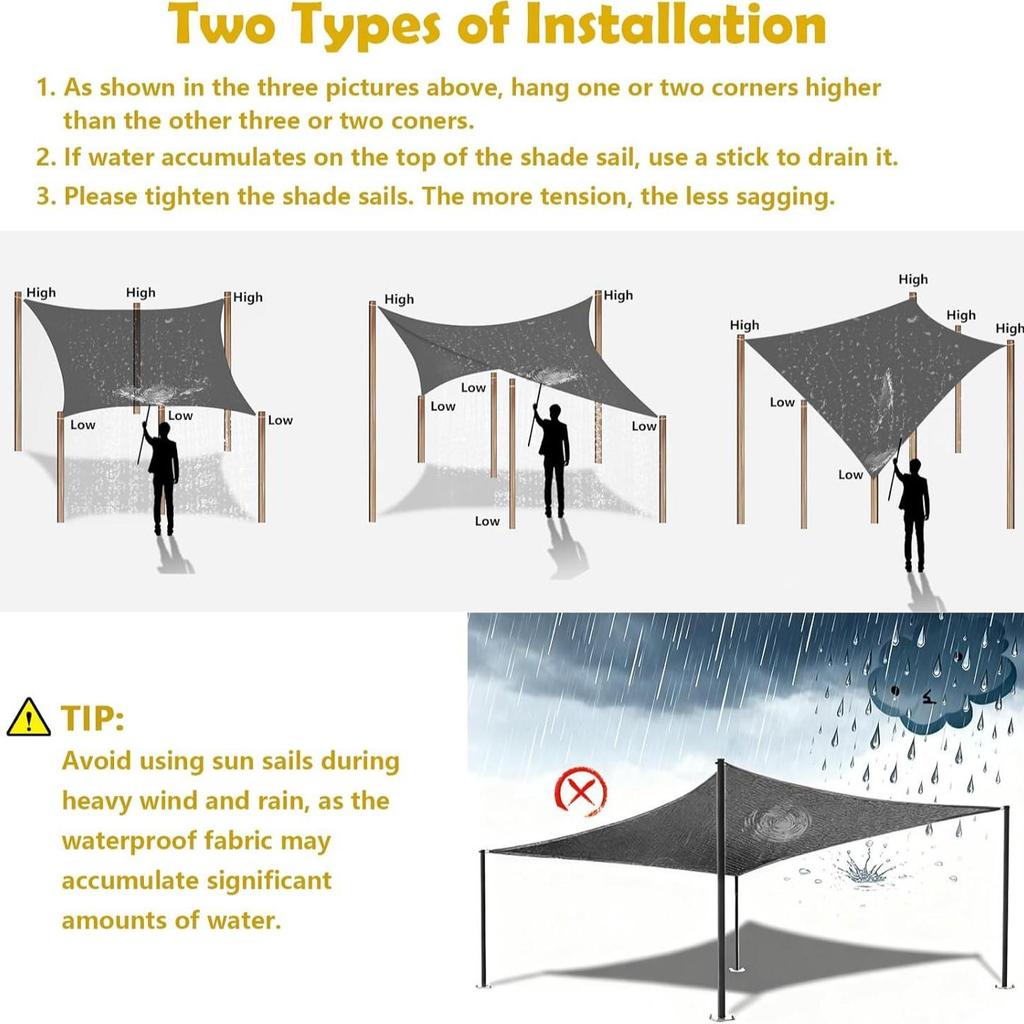 Two Types of Installation

1. As shown in the three pictures above, hang one or two corners higher than the other three or two coners.
2. If water accumulates on the top of the shade sail, use a stick to drain it.
3. Please tighten the shade sails. The more tension, the less sagging.

High
High
High
Low
Low
Low

High
High
Low
Low
Low
Low

High
High
High
High
Low
Low

TIP:
Avoid using sun sails during heavy wind and rain, as the waterproof fabric may accumulate significant amounts of water.