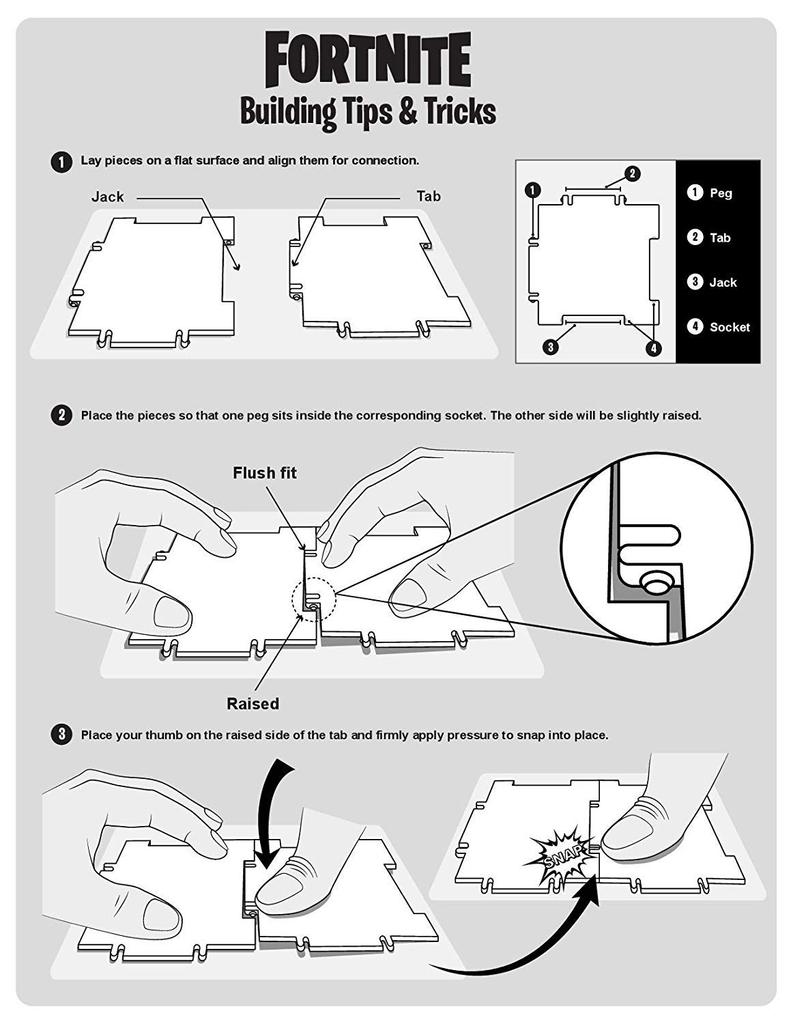 FORTNITE
Building Tips & Tricks

1 Lay pieces on a flat surface and align them for connection.

Jack

Tab

1

2

3

4

1 Peg

2 Tab

3 Jack

4 Socket

2 Place the pieces so that one peg sits inside the corresponding socket. The other side will be slightly raised.

Flush fit

Raised

3 Place your thumb on the raised side of the tab and firmly apply pressure to snap into place.

SNAP