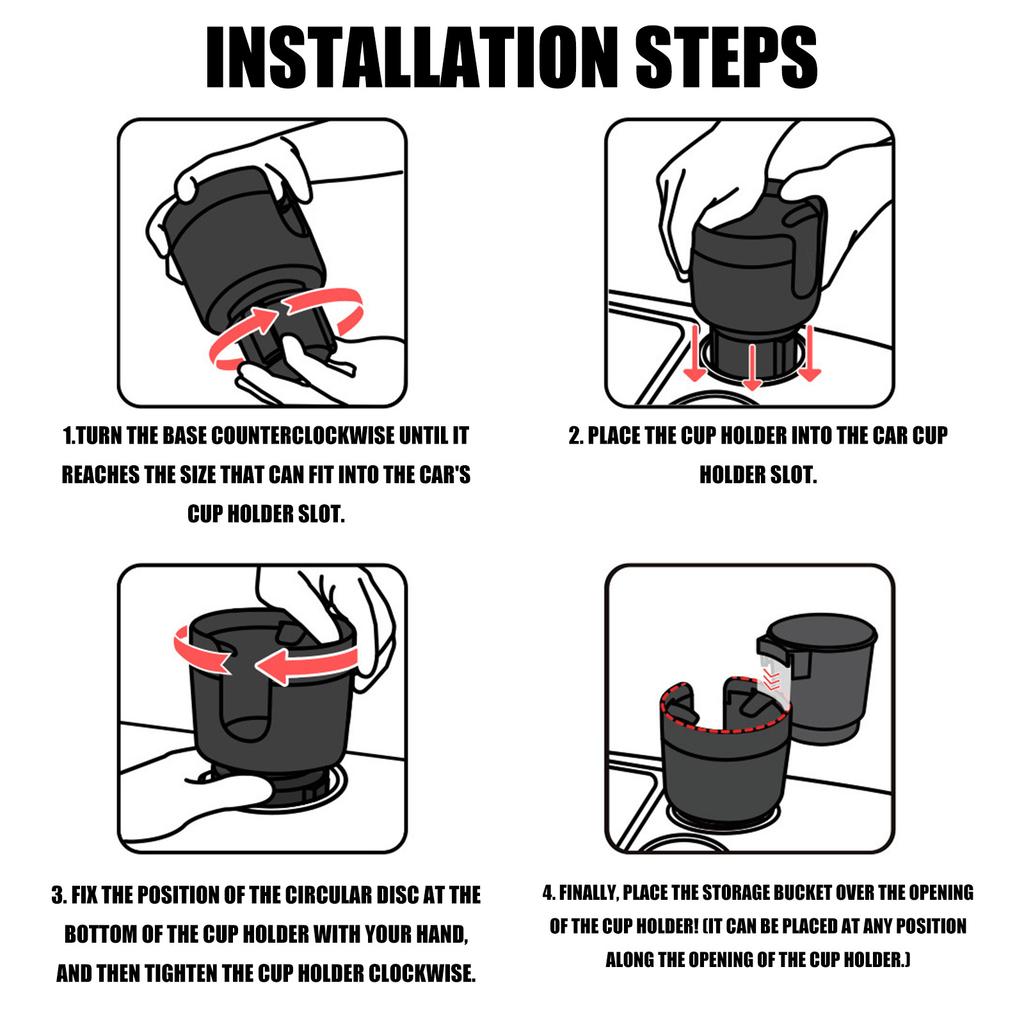 INSTALLATION STEPS

1.TURN THE BASE COUNTERCLOCKWISE UNTIL IT REACHES THE SIZE THAT CAN FIT INTO THE CAR'S CUP HOLDER SLOT.

2. PLACE THE CUP HOLDER INTO THE CAR CUP HOLDER SLOT.

3. FIX THE POSITION OF THE CIRCULAR DISC AT THE BOTTOM OF THE CUP HOLDER WITH YOUR HAND, AND THEN TIGHTEN THE CUP HOLDER CLOCKWISE.

4. FINALLY, PLACE THE STORAGE BUCKET OVER THE OPENING OF THE CUP HOLDER! (IT CAN BE PLACED AT ANY POSITION ALONG THE OPENING OF THE CUP HOLDER.)