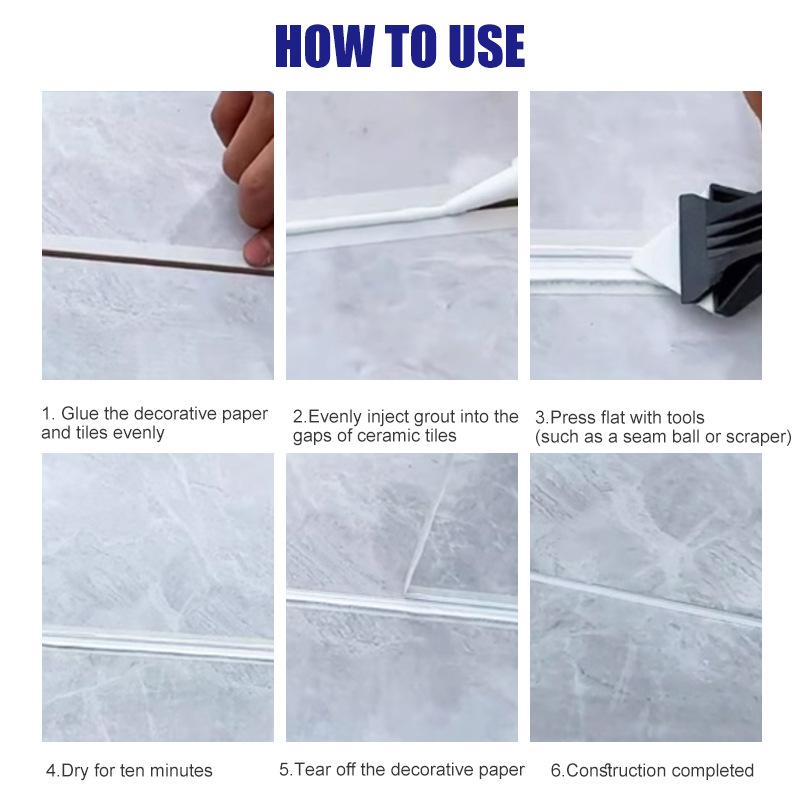 HOW TO USE

1. Glue the decorative paper and tiles evenly

2.Evenly inject grout into the gaps of ceramic tiles

3.Press flat with tools (such as a seam ball or scraper)

4.Dry for ten minutes

5.Tear off the decorative paper

6.Construction completed