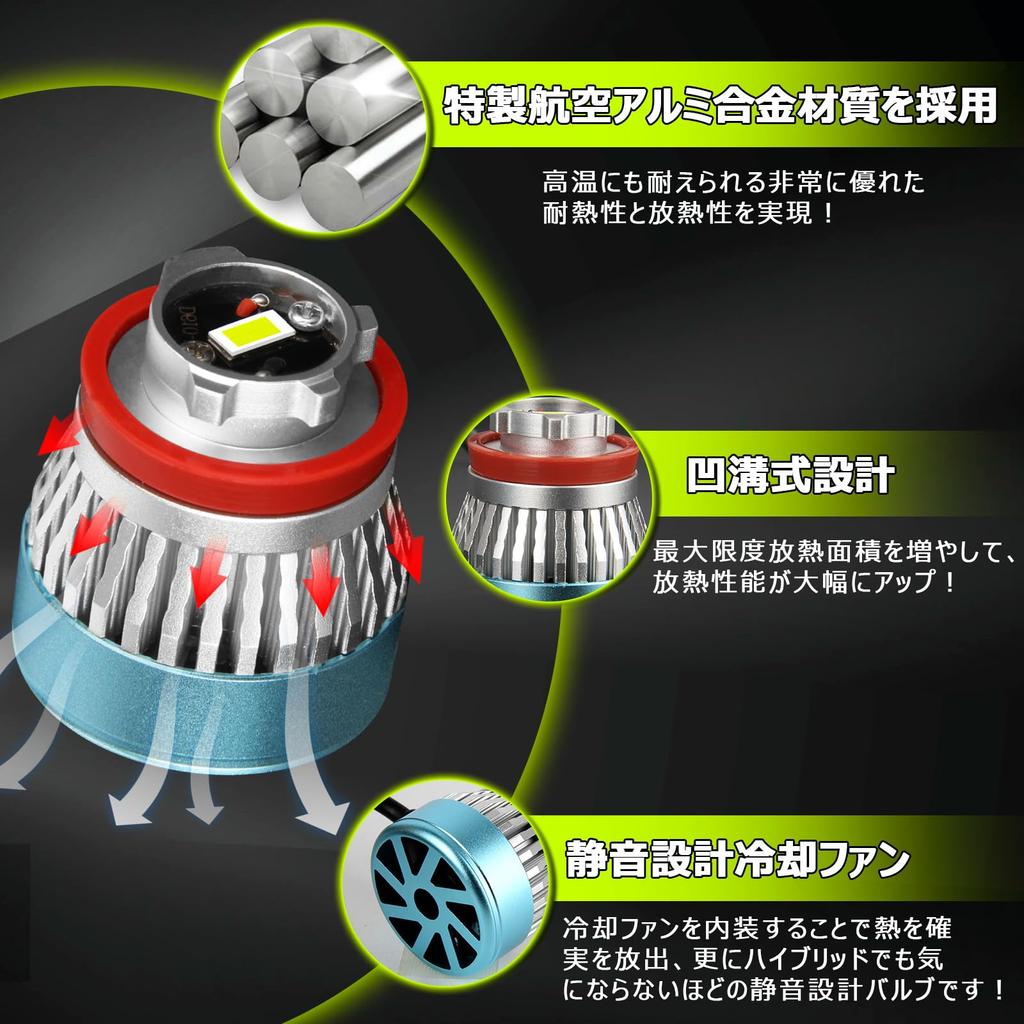 特製航空アルミ合金材質を採用

高温にも耐えられる非常に優れた耐熱性と放熱性を実現！

凹溝式設計

最大限度放熱面積を増やして、放熱性能が大幅にアップ！

静音設計冷却ファン

冷却ファンを内装することで熱を確実を放出、更にハイブリッドでも気にならないほどの静音設計バルブです！