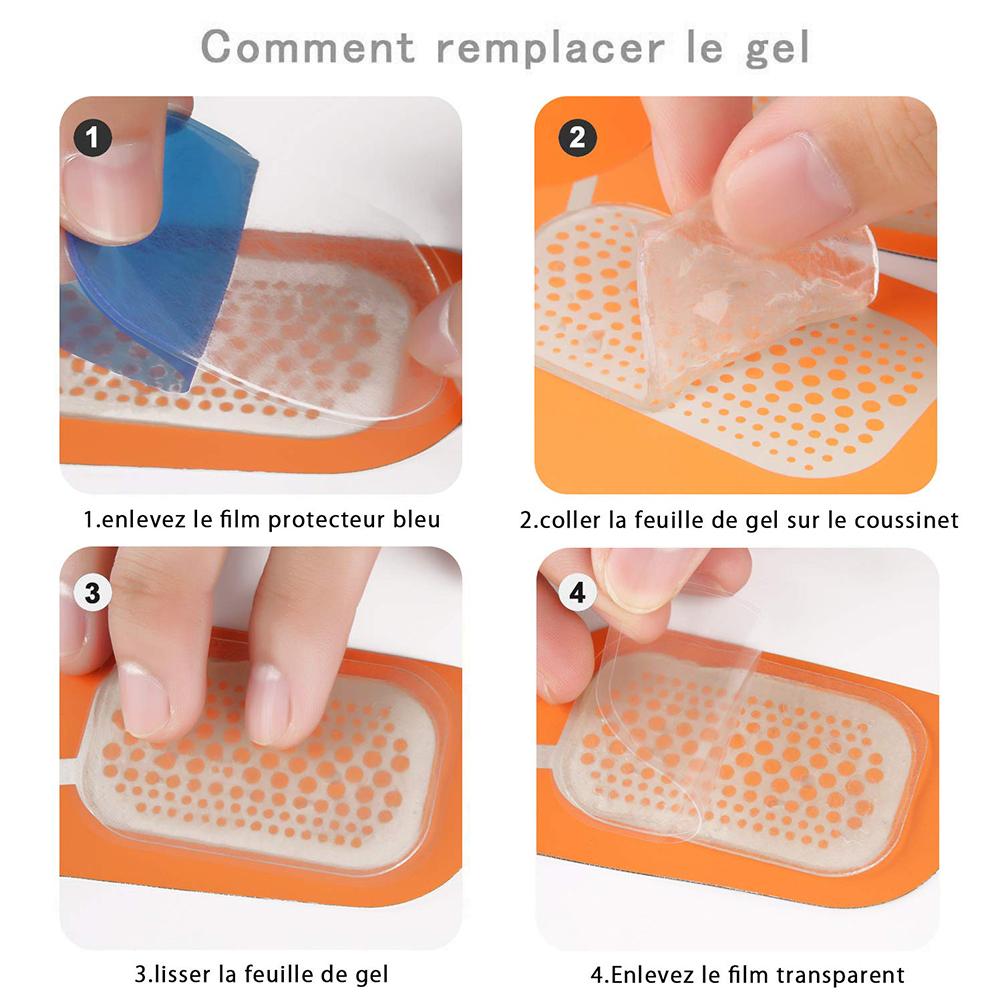 Comment remplacer le gel

1

1.enlevez le film protecteur bleu

2

2.coller la feuille de gel sur le coussinet

3

3.lisser la feuille de gel

4

4.Enlevez le film transparent