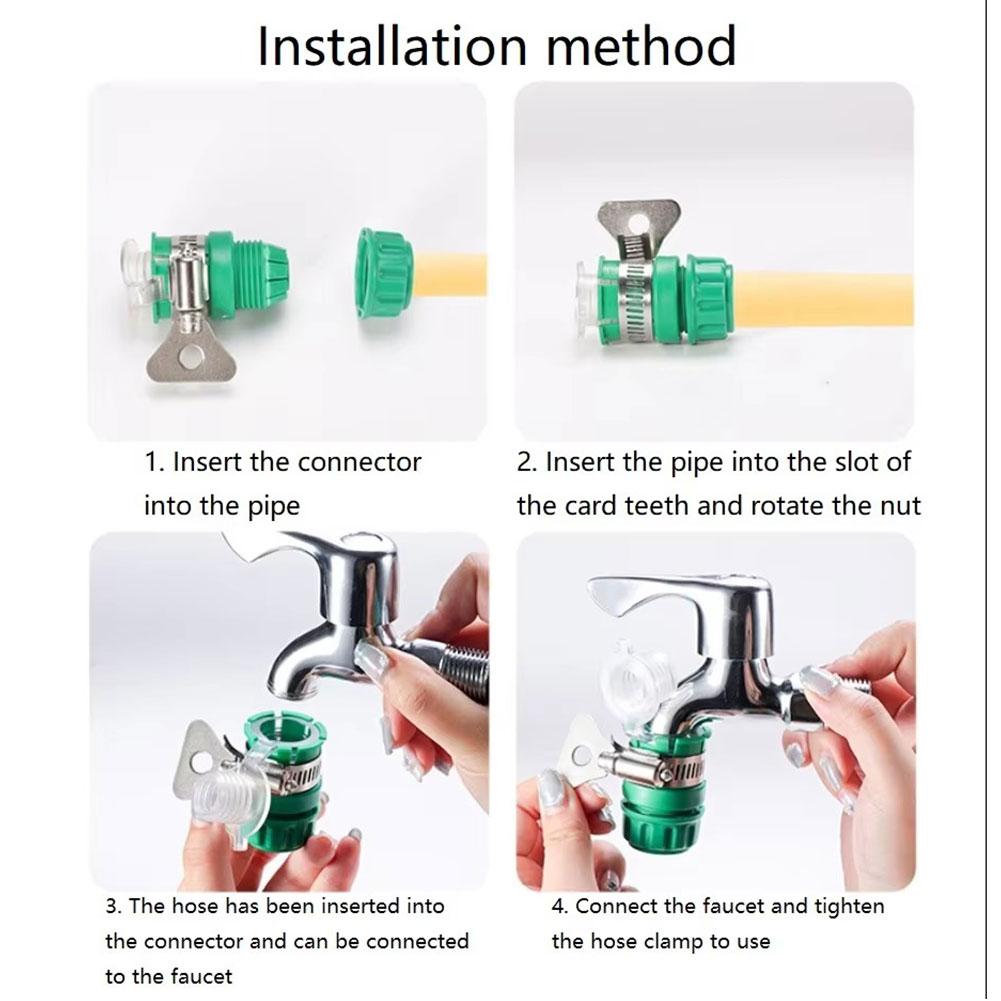 Installation method

1. Insert the connector into the pipe

2. Insert the pipe into the slot of the card teeth and rotate the nut

3. The hose has been inserted into the connector and can be connected to the faucet

4. Connect the faucet and tighten the hose clamp to use