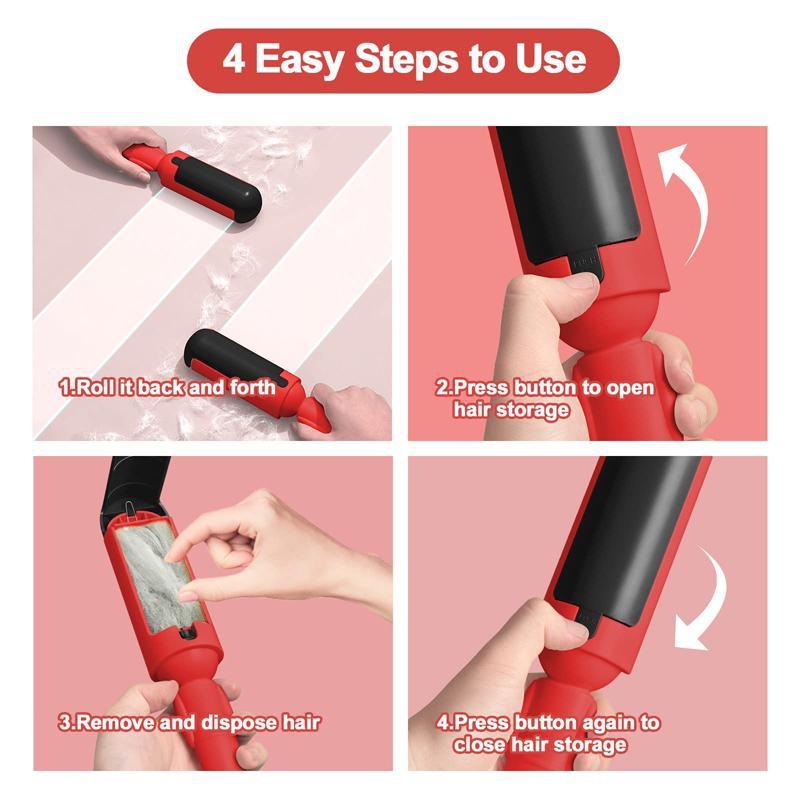 4 Easy Steps to Use

1.Roll it back and forth

2.Press button to open hair storage

3.Remove and dispose hair

4.Press button again to close hair storage