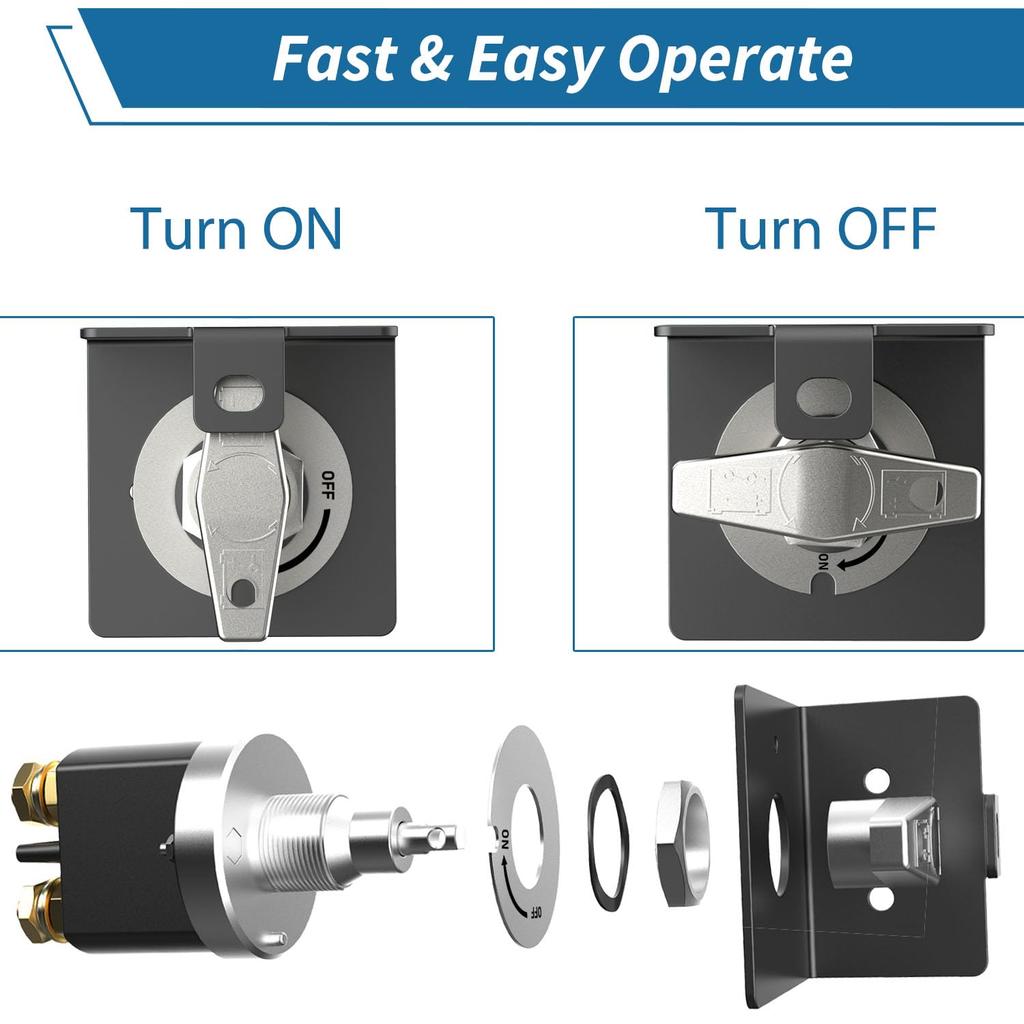 Fast & Easy Operate

Turn ON

Turn OFF

OFF

ON

ON

OFF