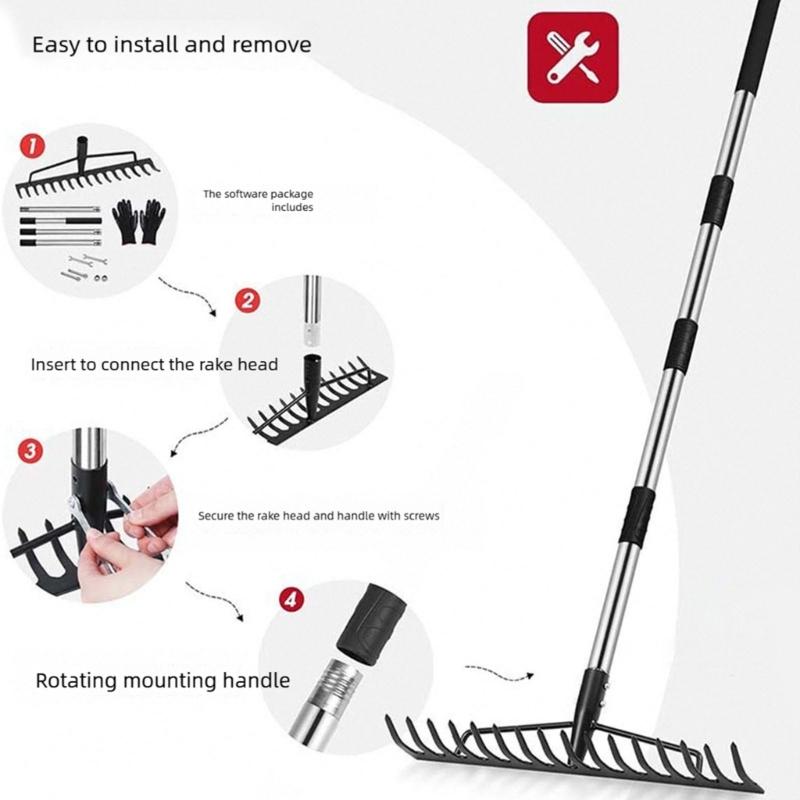 Easy to install and remove

1

The software package includes

2

Insert to connect the rake head

3

Secure the rake head and handle with screws

4

Rotating mounting handle