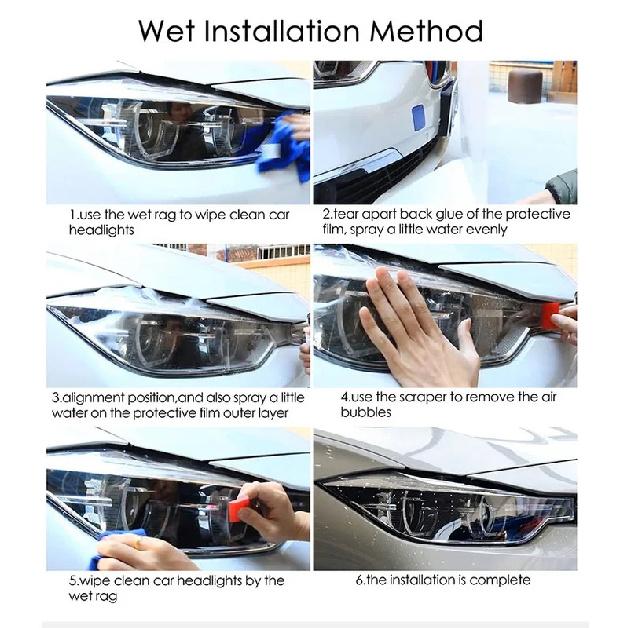 Wet Installation Method

1.use the wet rag to wipe clean car headlights

2.tear apart back glue of the protective film, spray a little water evenly

3.alignment position,and also spray a little water on the protective film outer layer

4.use the scraper to remove the air bubbles

5.wipe clean car headlights by the wet rag

6.the installation is complete