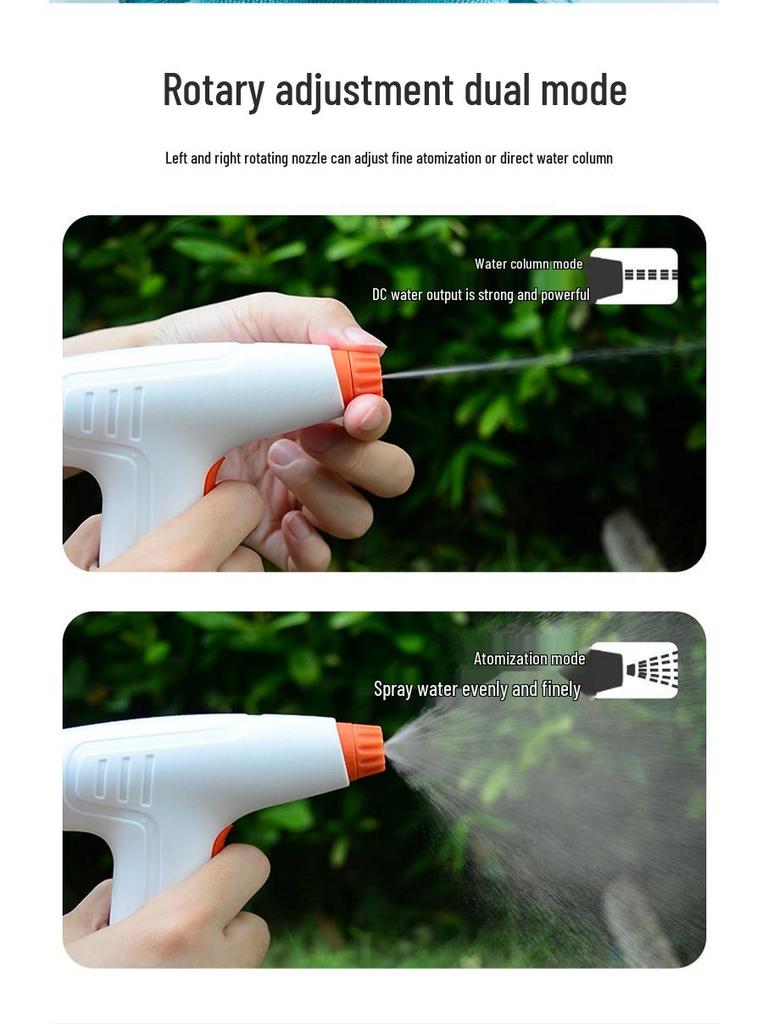 Rotary adjustment dual mode

Left and right rotating nozzle can adjust fine atomization or direct water column

Water column mode
DC water output is strong and powerful

Atomization mode
Spray water evenly and finely