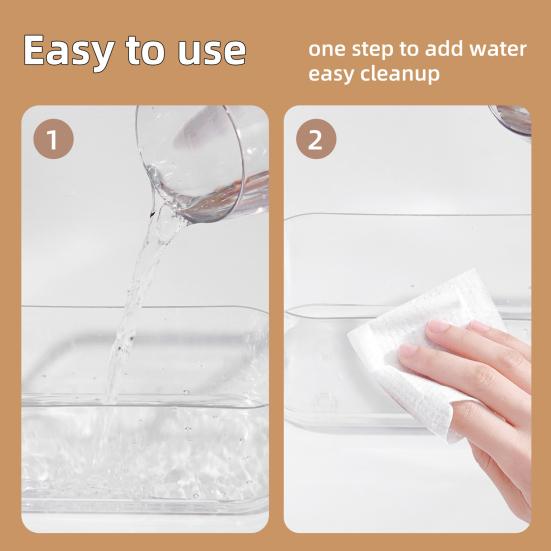 Easy to use

one step to add water
easy cleanup

1

2