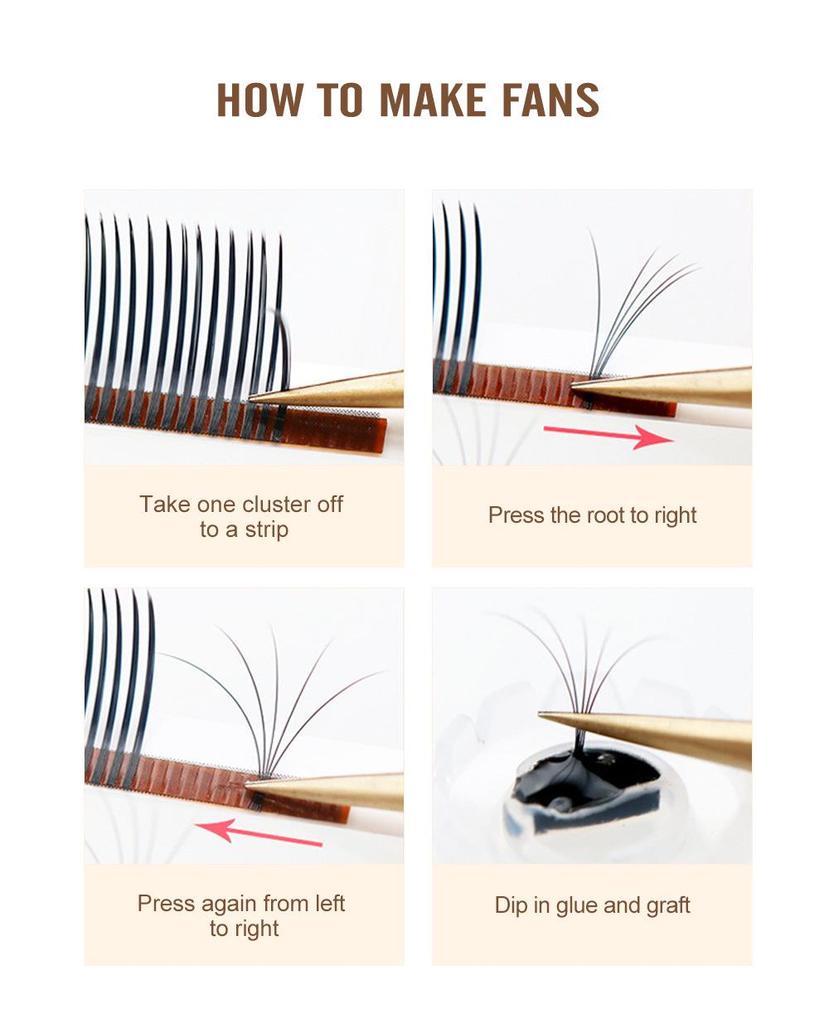 HOW TO MAKE FANS

Take one cluster off to a strip

Press the root to right

Press again from left to right

Dip in glue and graft