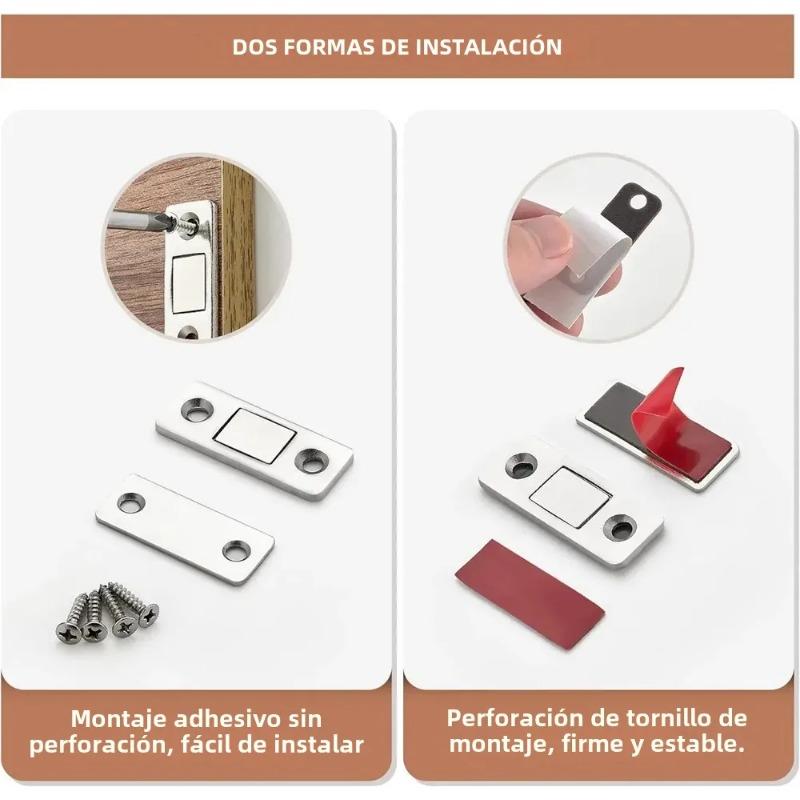 DOS FORMAS DE INSTALACIÓN

Montaje adhesivo sin perforación, fácil de instalar

Perforación de tornillo de montaje, firme y estable.