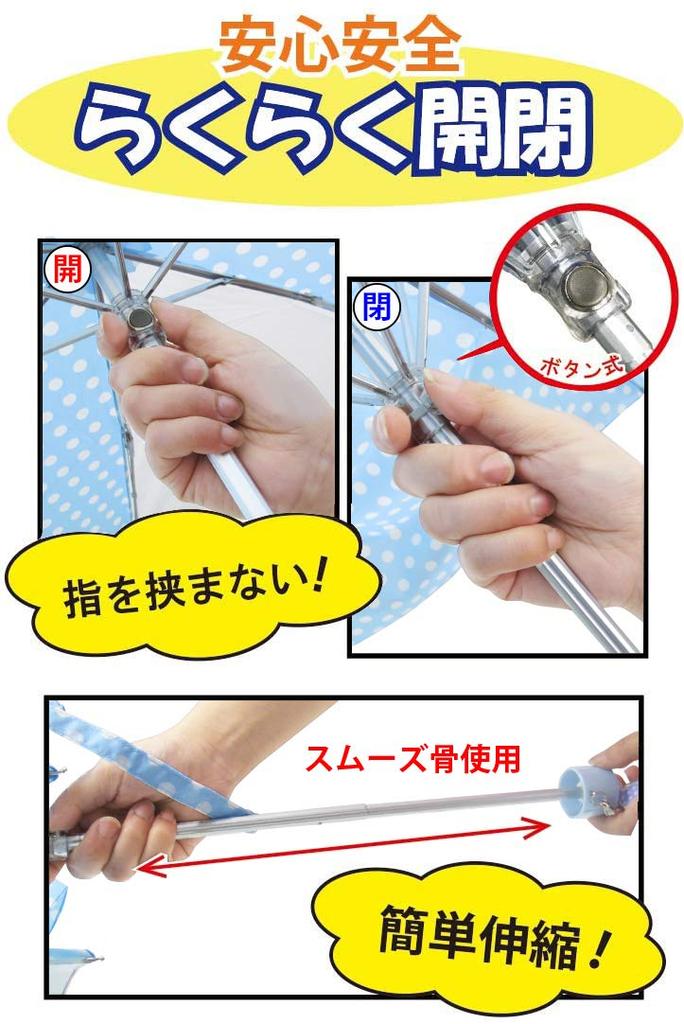 安心安全
らくらく開閉

開

閉

ボタン式

指を挟まない!

スムーズ骨使用

簡単伸縮!