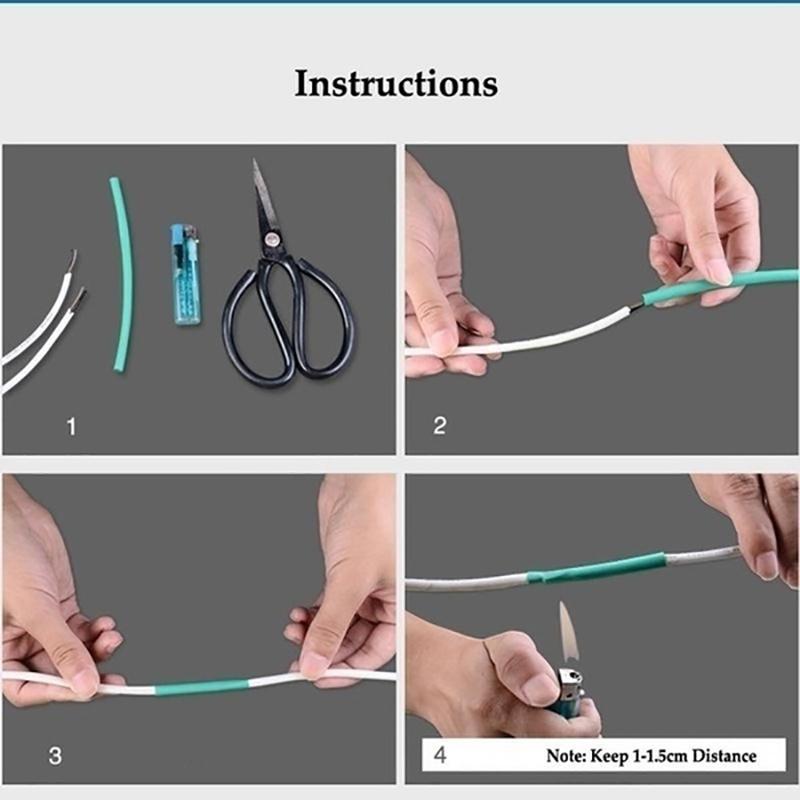 Instructions

1

2

3

4

Note: Keep 1-1.5cm Distance