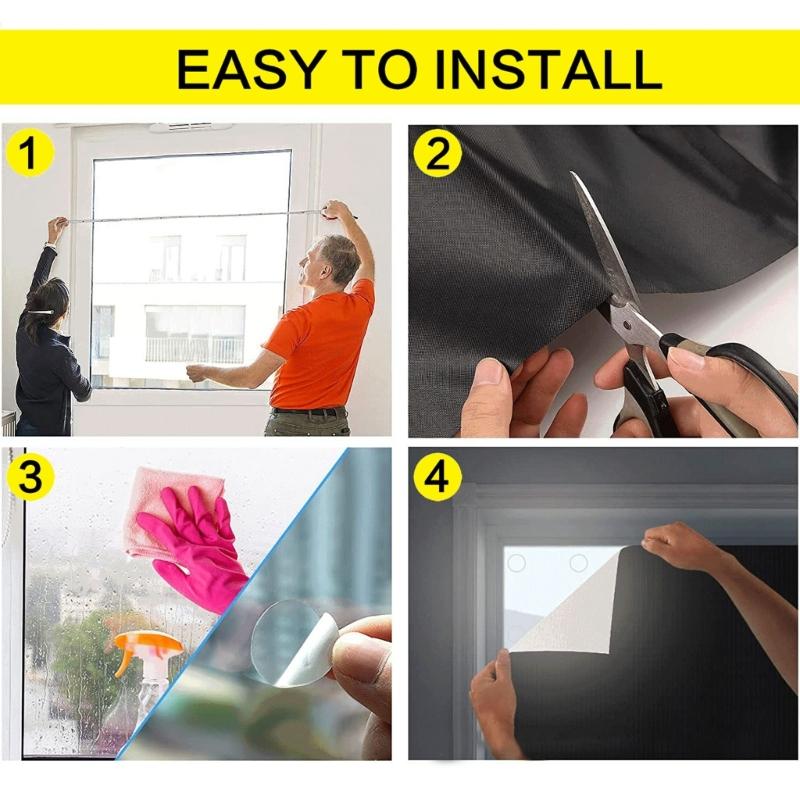 EASY TO INSTALL

1

2

3

4