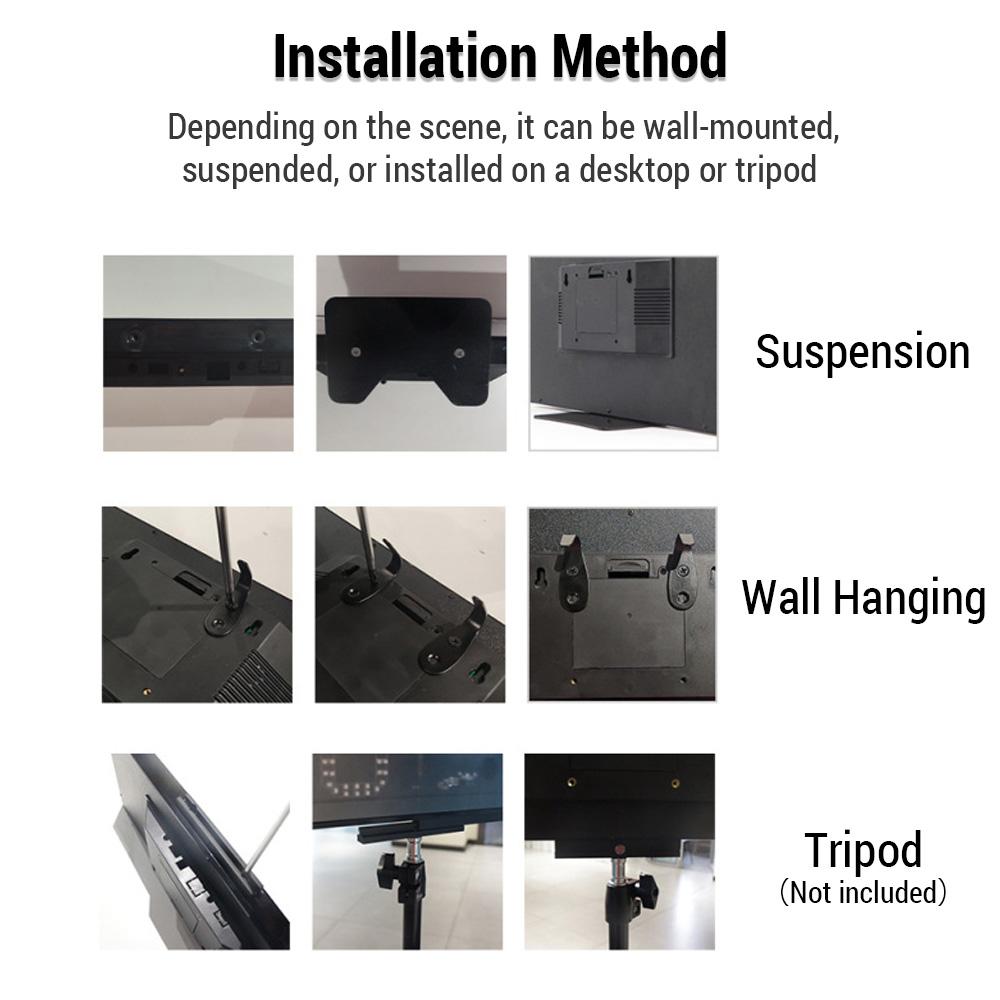 Installation Method

Depending on the scene, it can be wall-mounted, suspended, or installed on a desktop or tripod

Suspension

Wall Hanging

Tripod
(Not included)