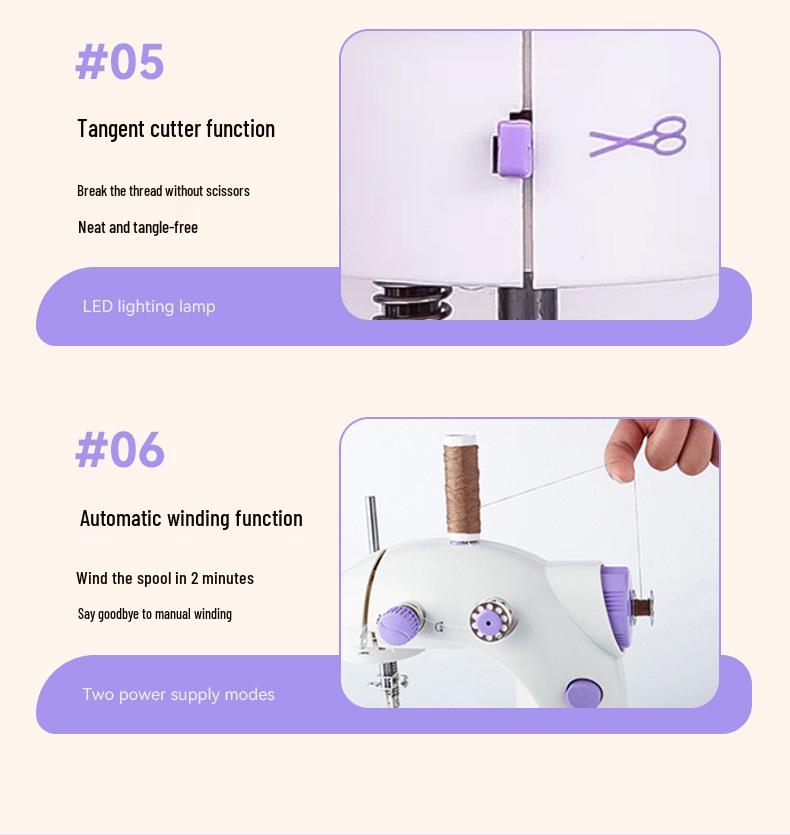 #05

Tangent cutter function

Break the thread without scissors

Neat and tangle-free

LED lighting lamp

#06

Automatic winding function

Wind the spool in 2 minutes

Say goodbye to manual winding

Two power supply modes