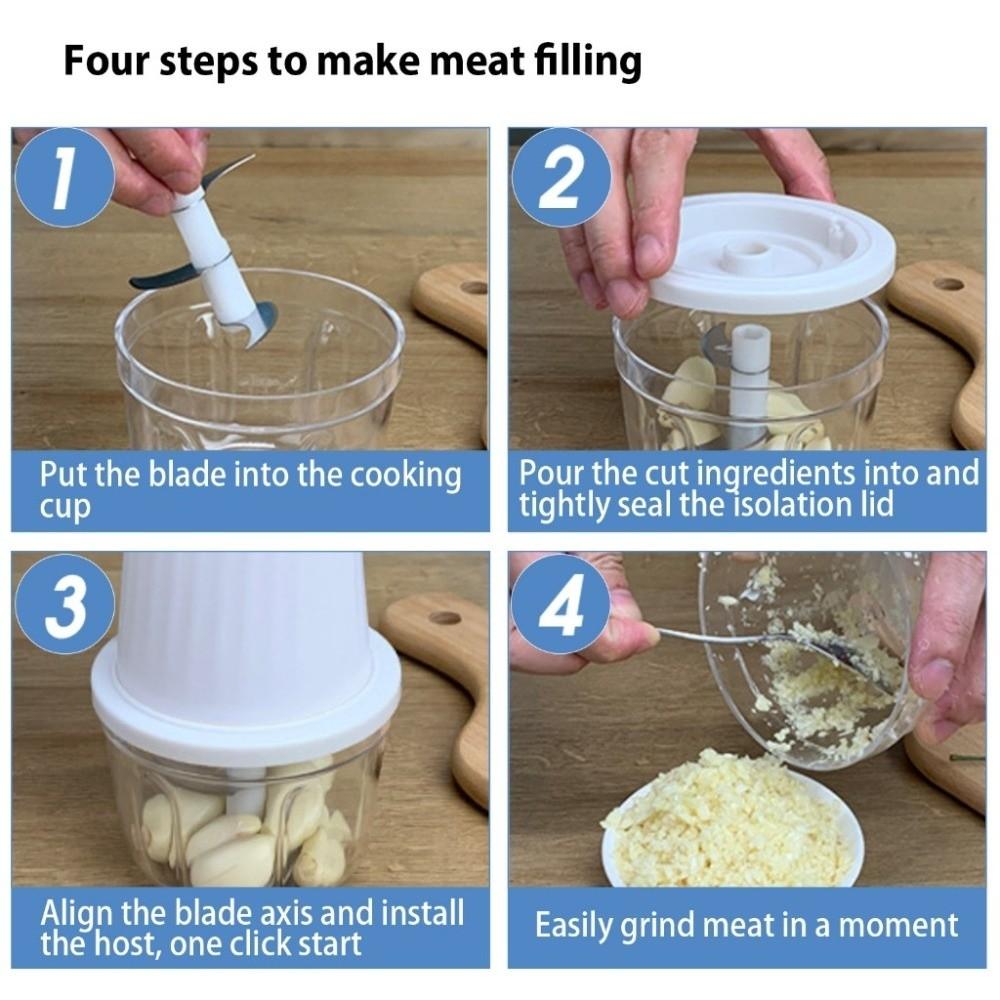 Four steps to make meat filling

1

Put the blade into the cooking cup

2

Pour the cut ingredients into and tightly seal the isolation lid

3

Align the blade axis and install the host, one click start

4

Easily grind meat in a moment