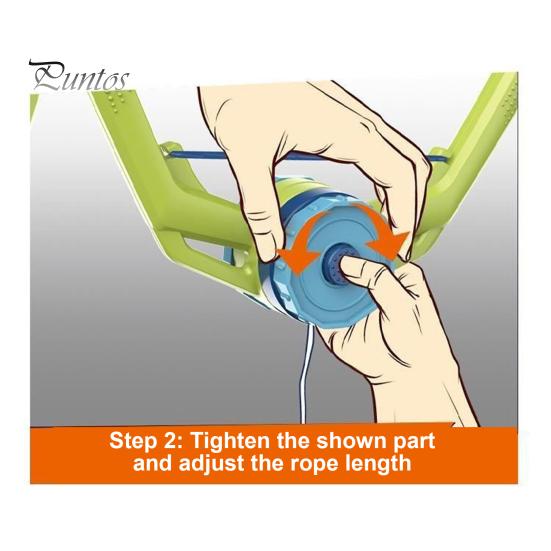 Puntos

Step 2: Tighten the shown part and adjust the rope length