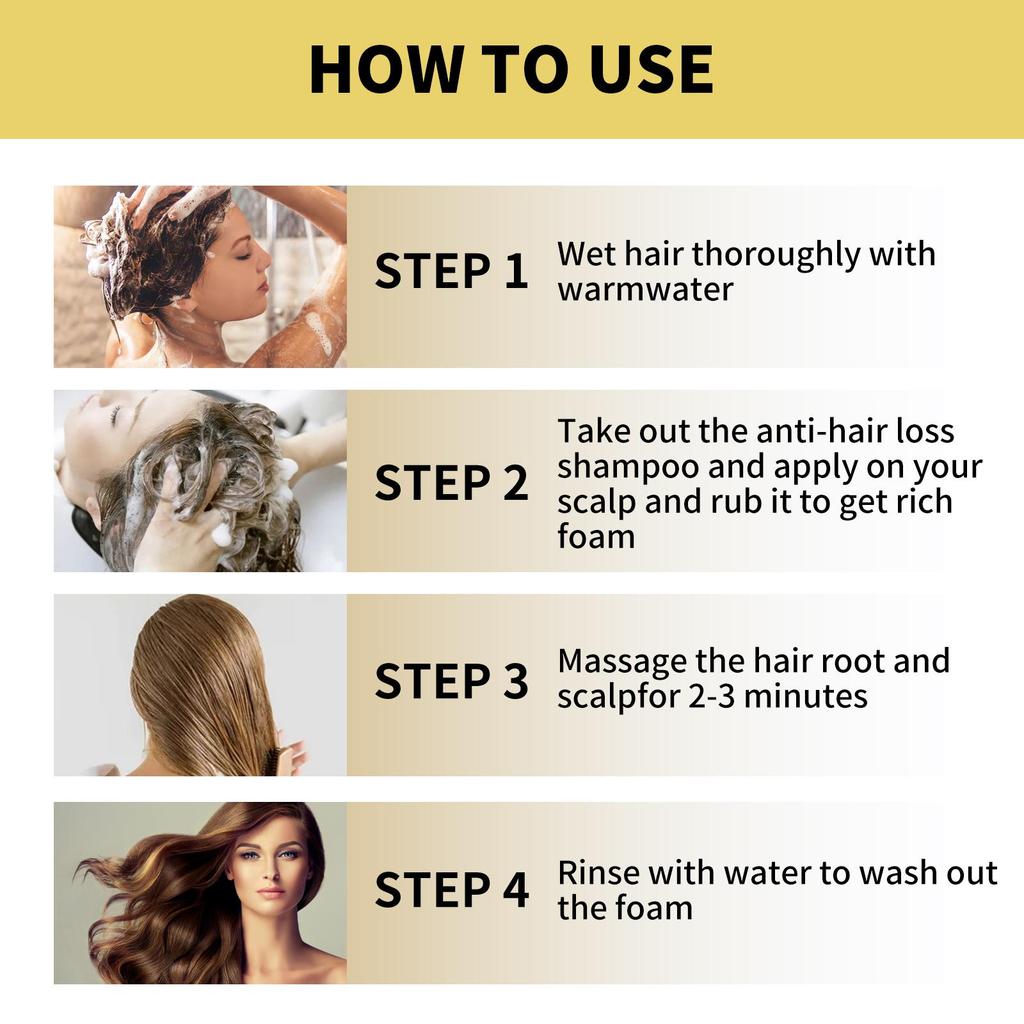 HOW TO USE

STEP 1
Wet hair thoroughly with warmwater

STEP 2
Take out the anti-hair loss shampoo and apply on your scalp and rub it to get rich foam

STEP 3
Massage the hair root and scalpfor 2-3 minutes

STEP 4
Rinse with water to wash out the foam