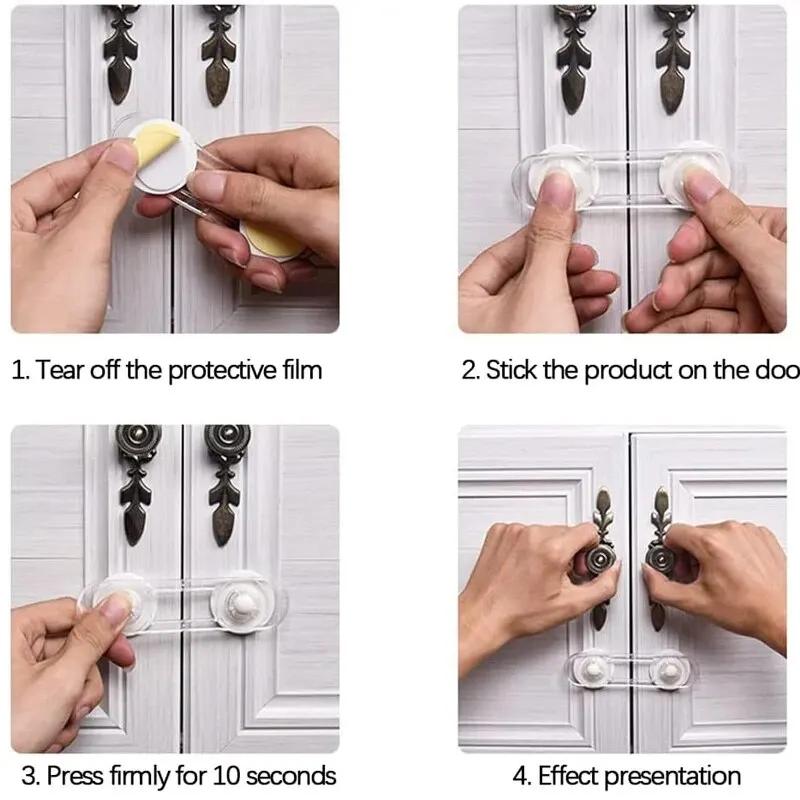 1. Tear off the protective film

2. Stick the product on the doo

3. Press firmly for 10 seconds

4. Effect presentation